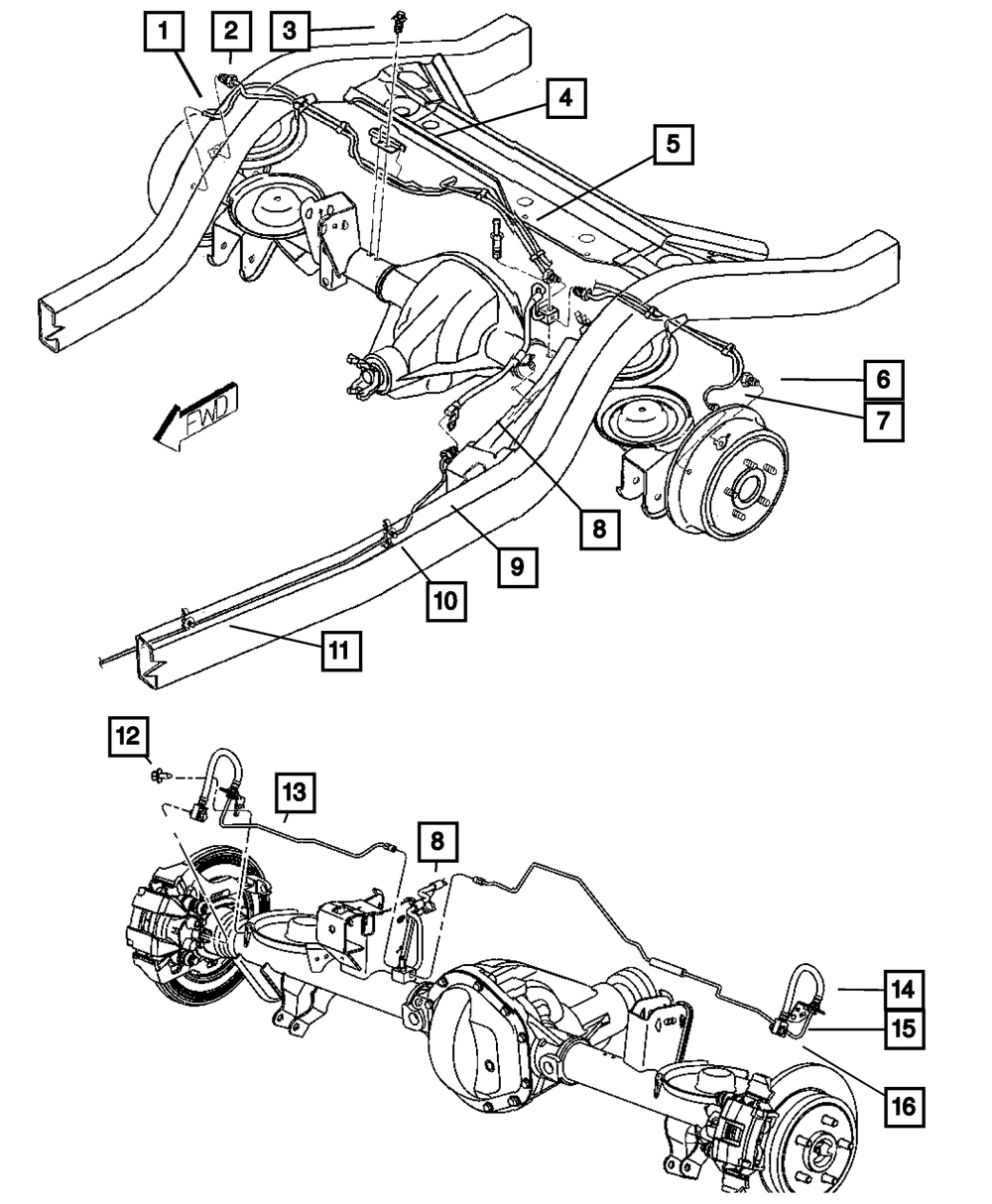 1
2
3
4
5
6
7
FWD
8
9
10
11
12
13
8
14
15
16