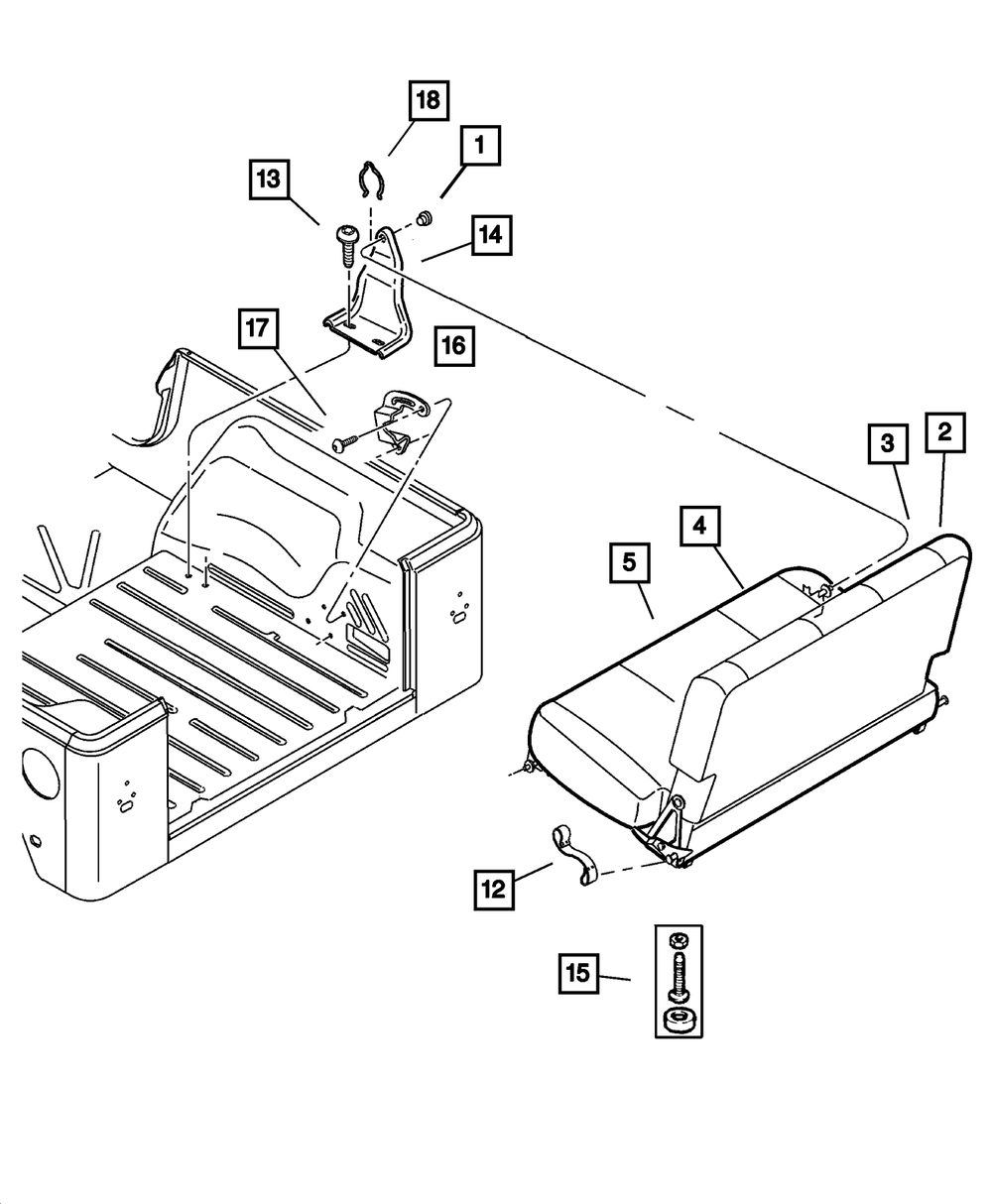 18
1
13
14
17
16
3
2
4
5
12
15