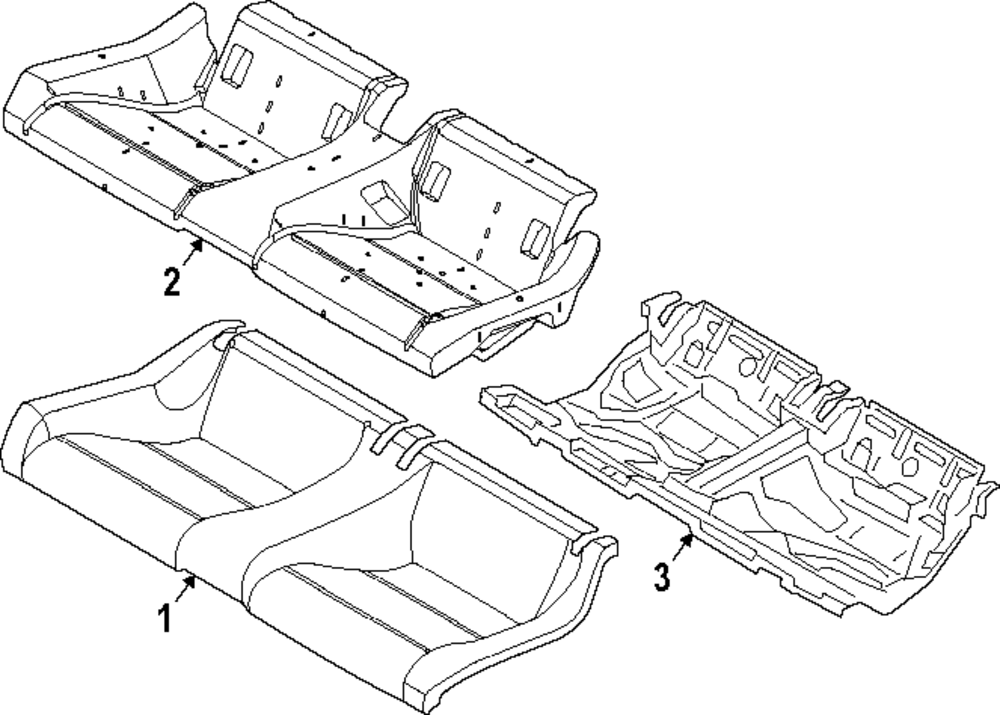 2

1

3