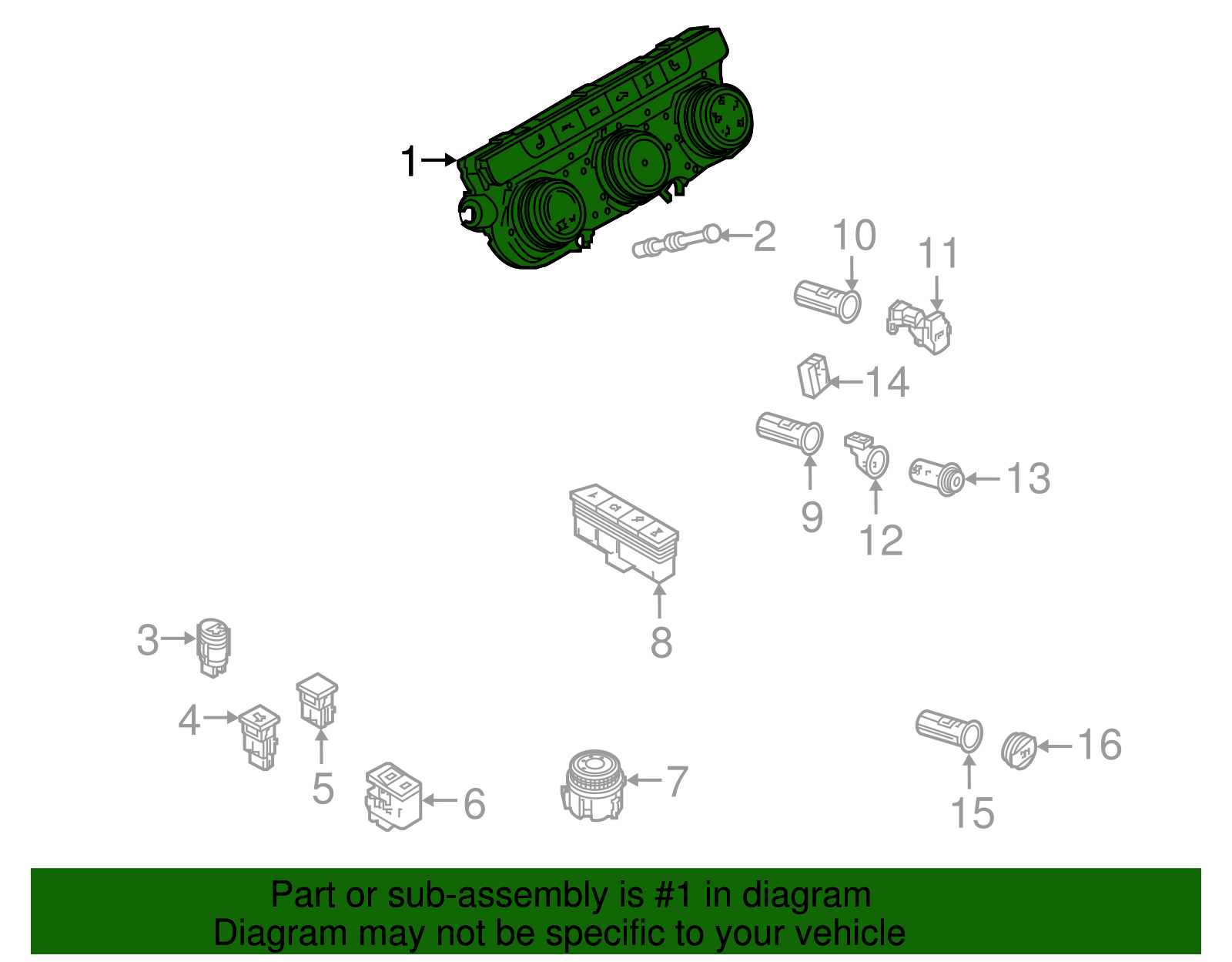 1
2
10
11
14
9
12
13
8
3
4
5
6
7
15
16

Part or sub-assembly is #1 in diagram
Diagram may not be specific to your vehicle