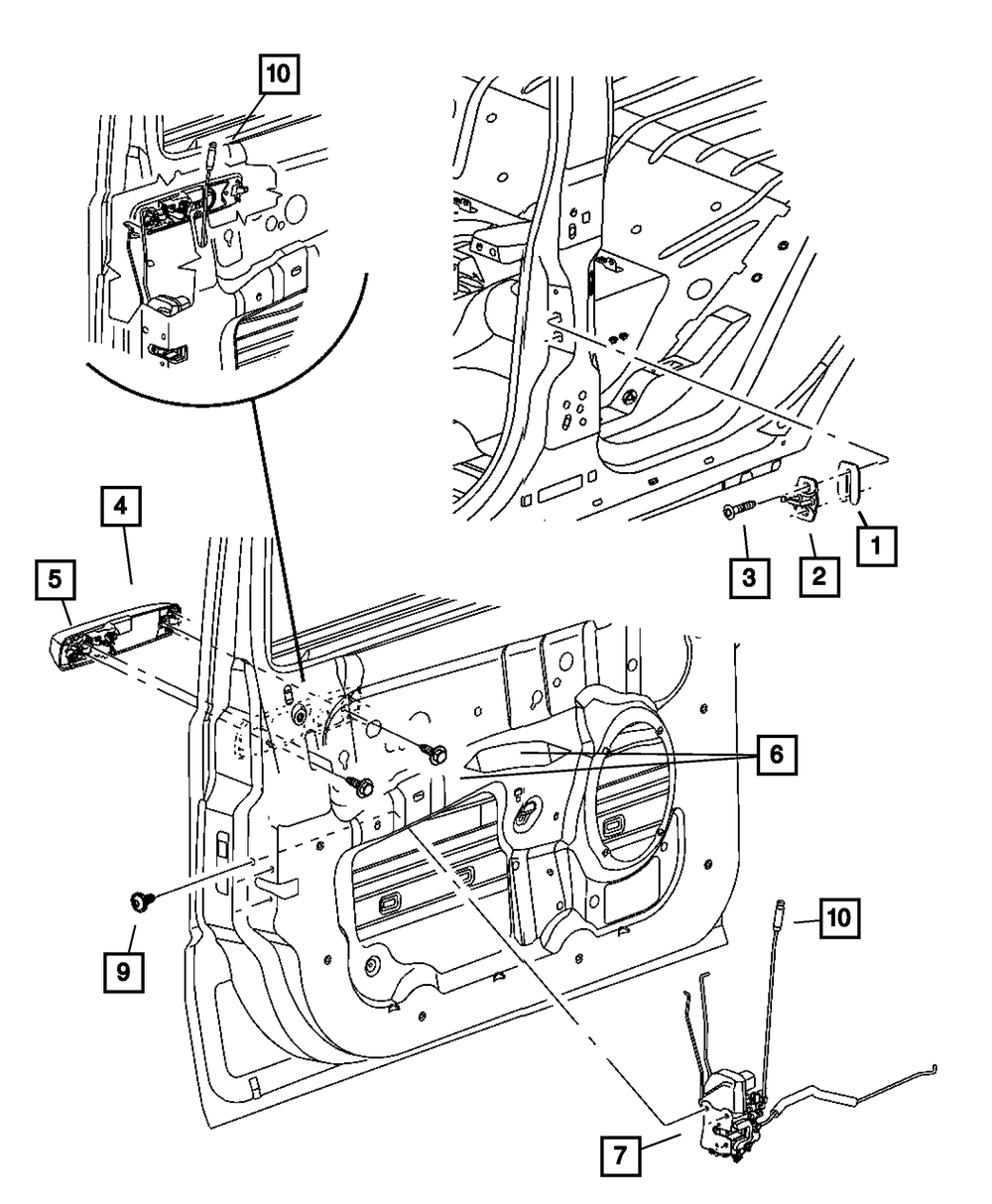 10

4

5

3

2

1

6

9

10

7