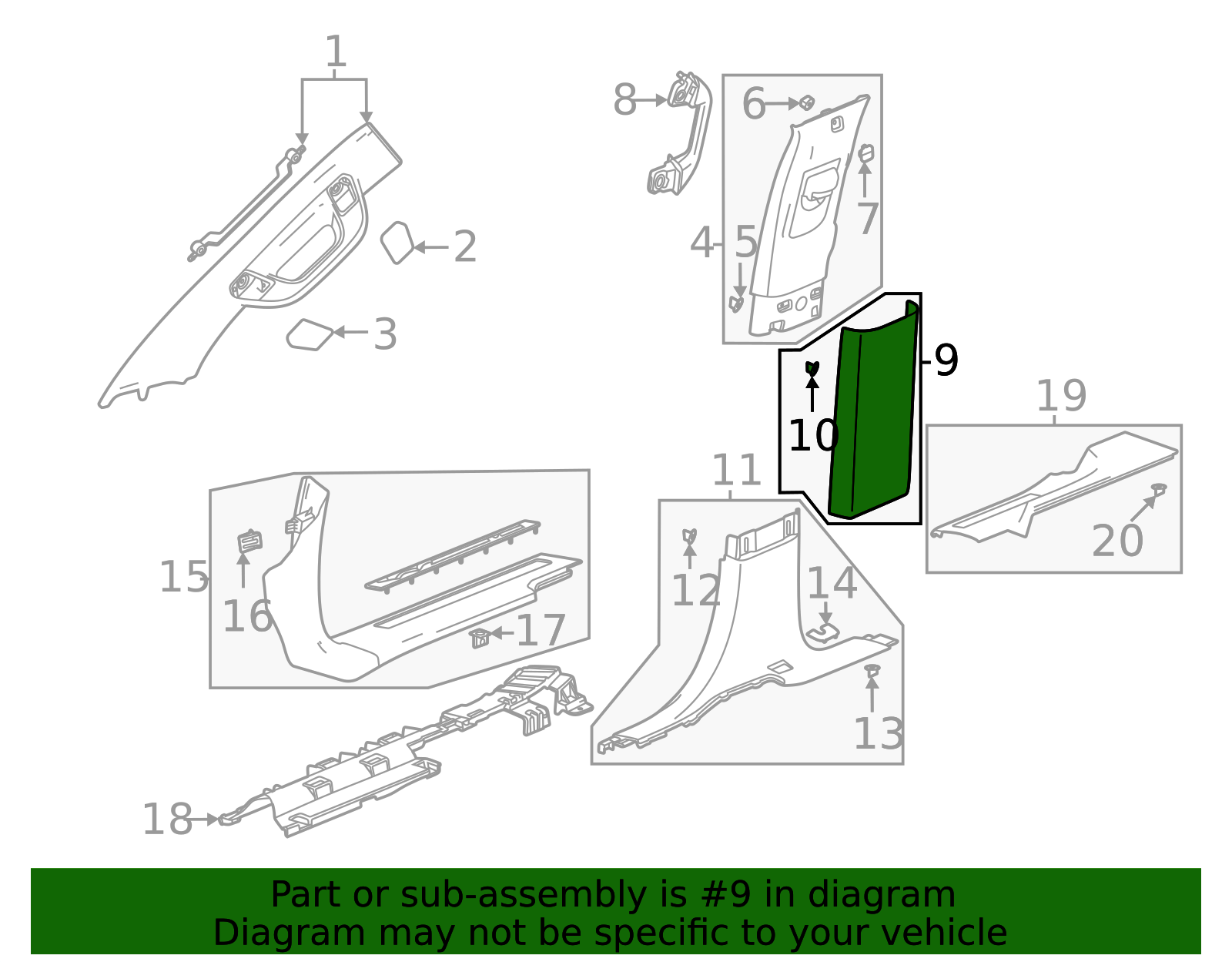 1
2
3
8
6
7
4
5
9
10
19
20
11
12
14
13
15
16
17
18

Part or sub-assembly is #9 in diagram
Diagram may not be specific to your vehicle