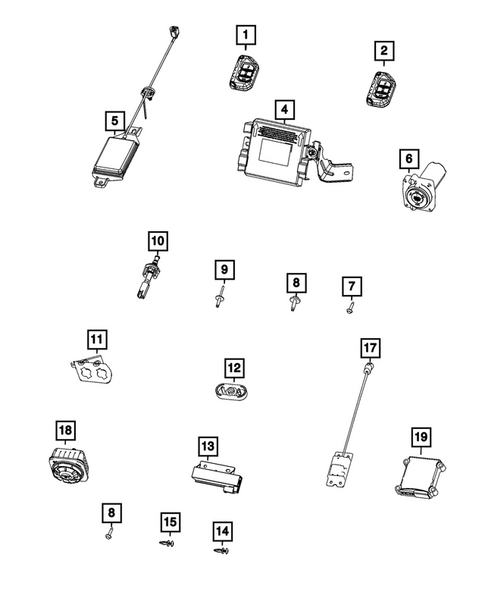 1
2
5
4
6
10
9
8
7
11
12
17
18
13
19
8
15
14