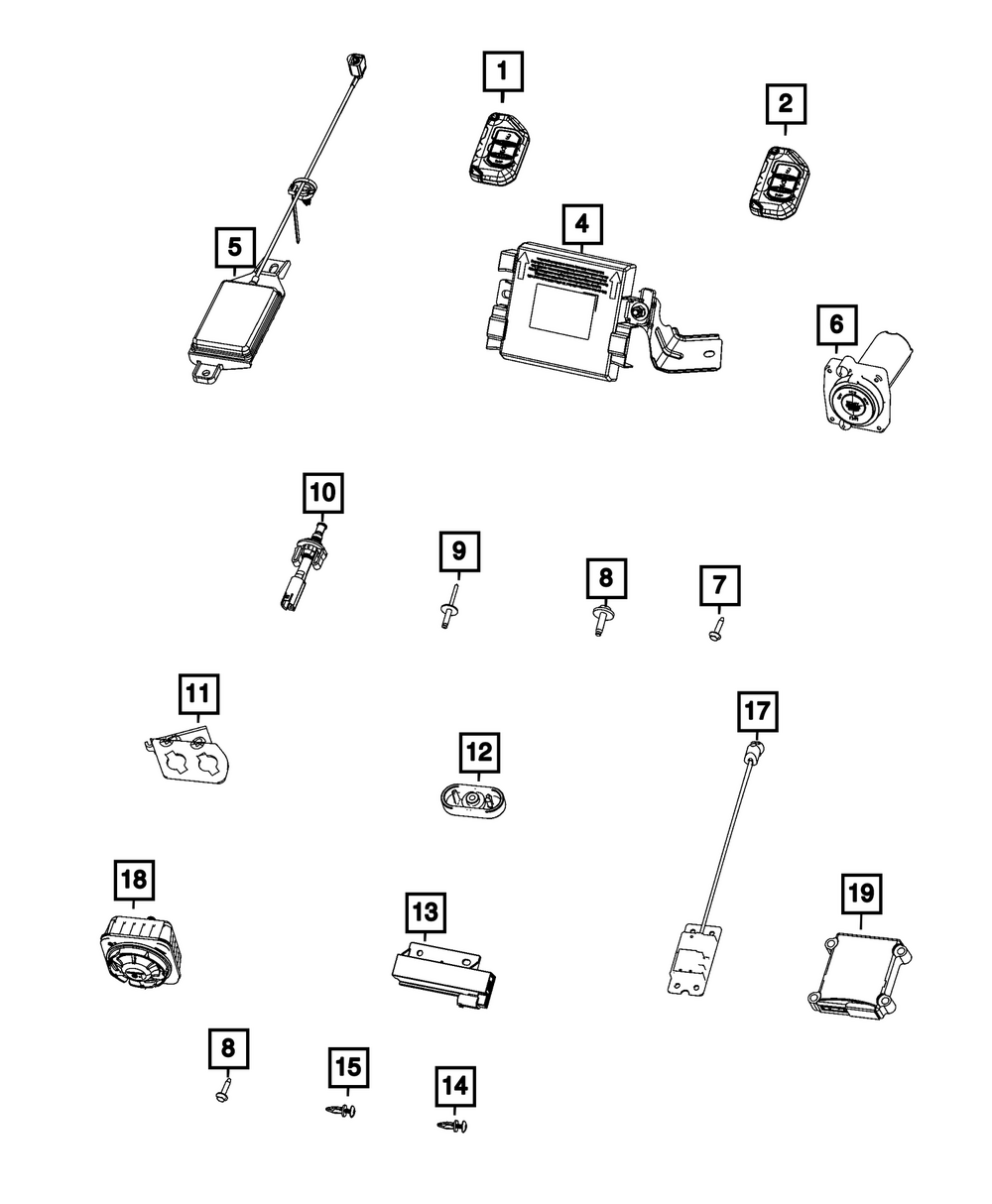 1
2
5
4
6
10
9
8
7
11
17
12
18
13
19
8
15
14