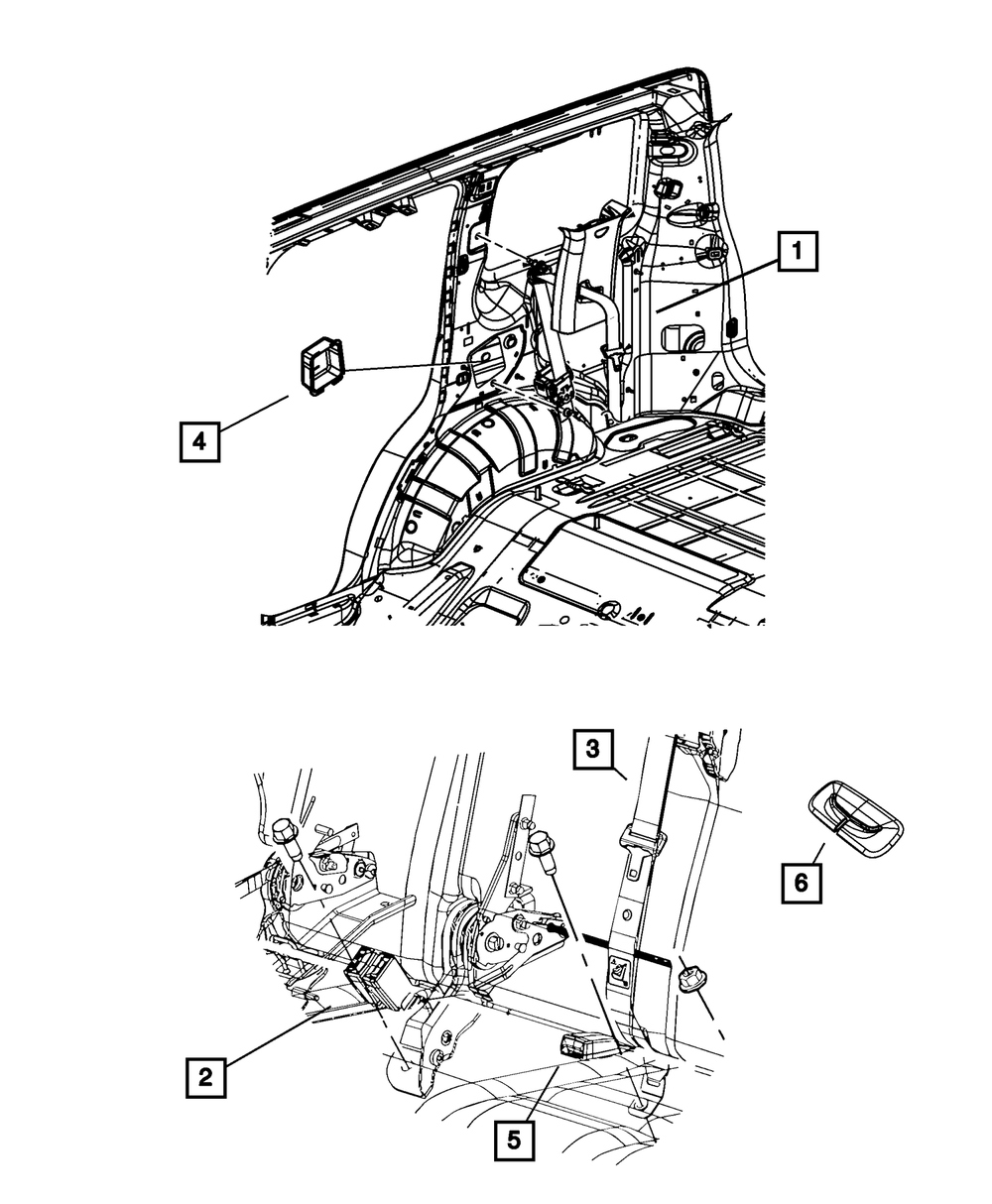 1
4
3
6
2
5