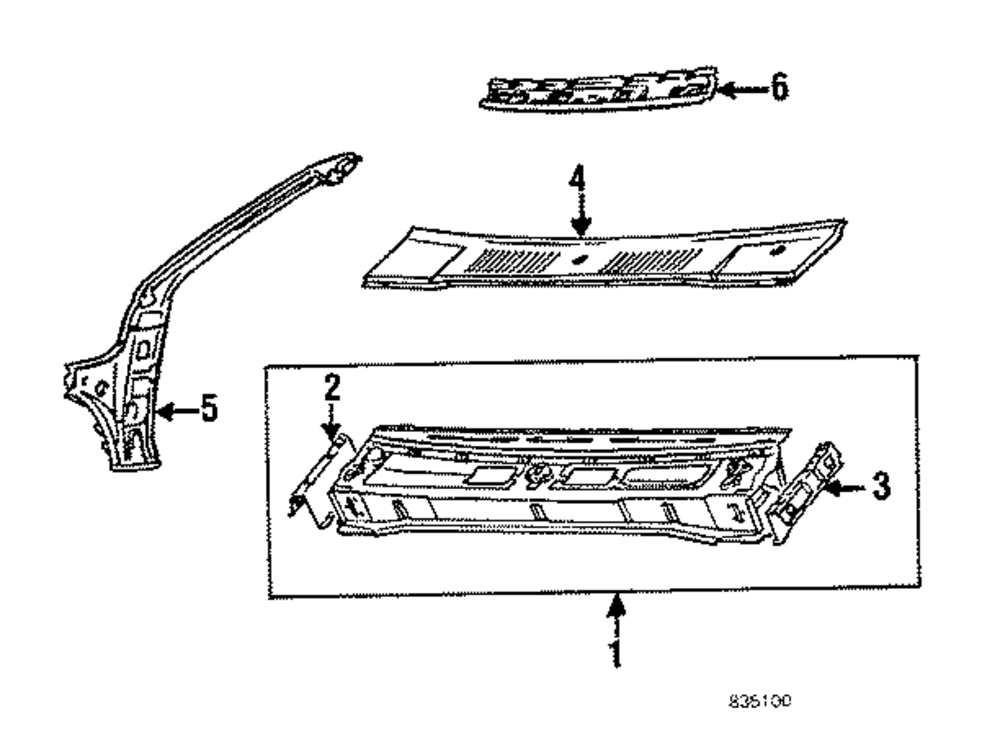 6
4
5
2
3
1
835100