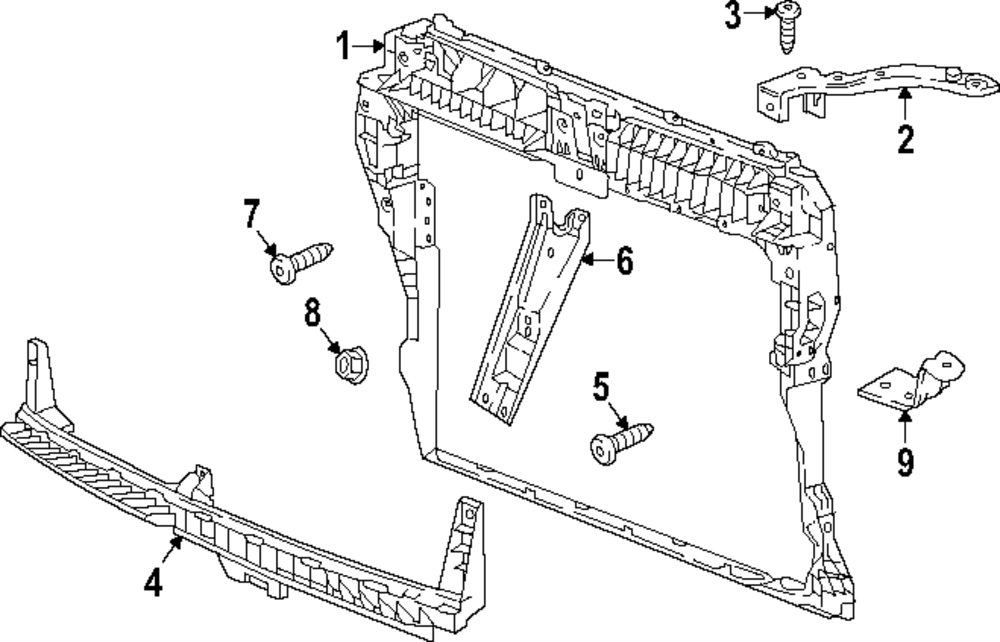 1
3
2
7
6
8
5
9
4