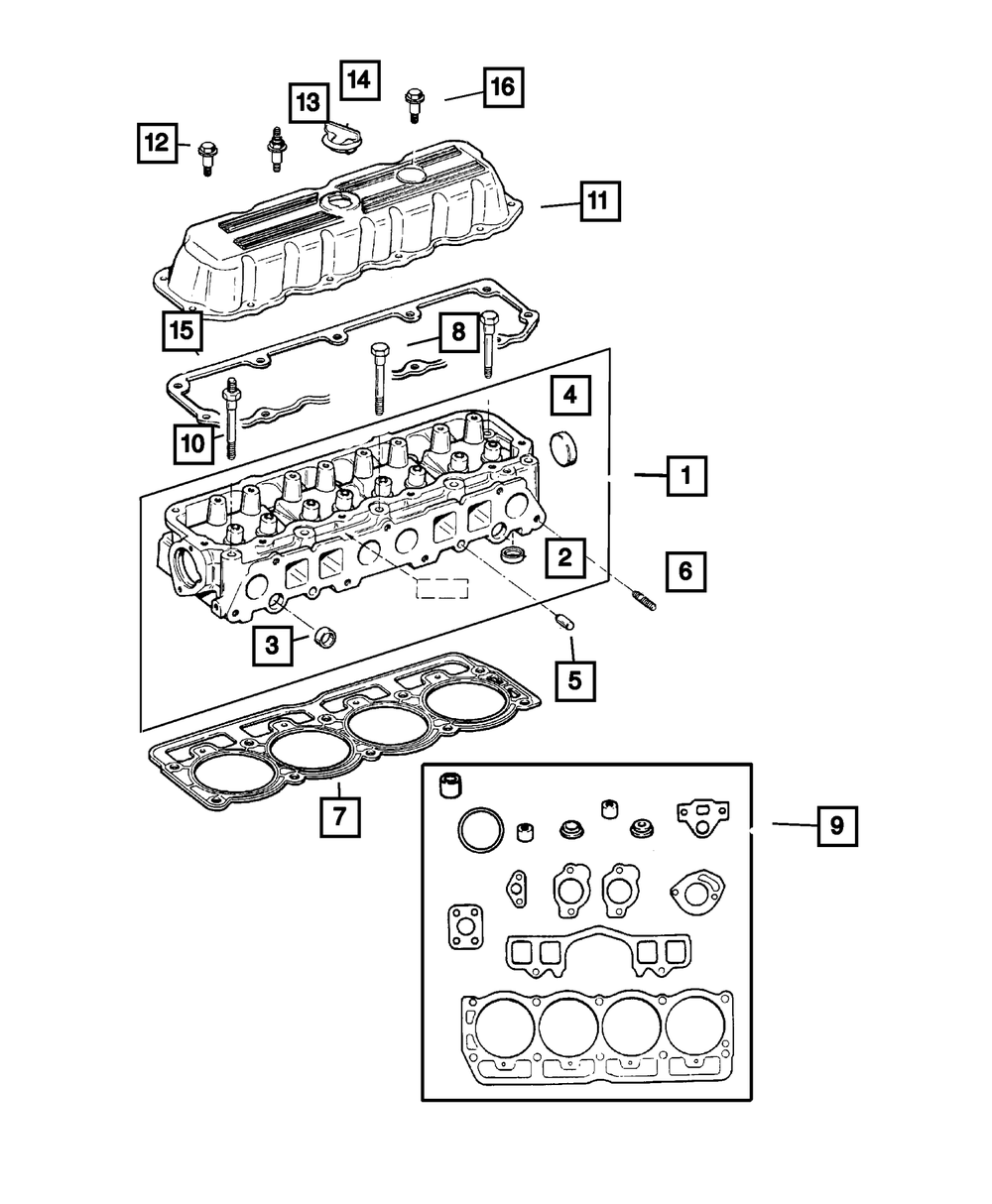 14
13
16
12
11
15
8
4
10
1
2
6
3
5
7
9