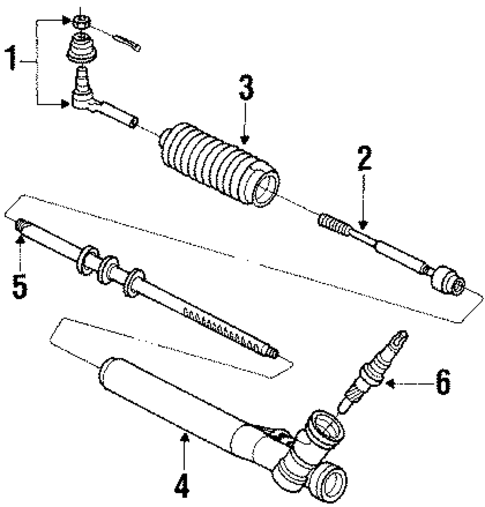 1
3
2
5
6
4