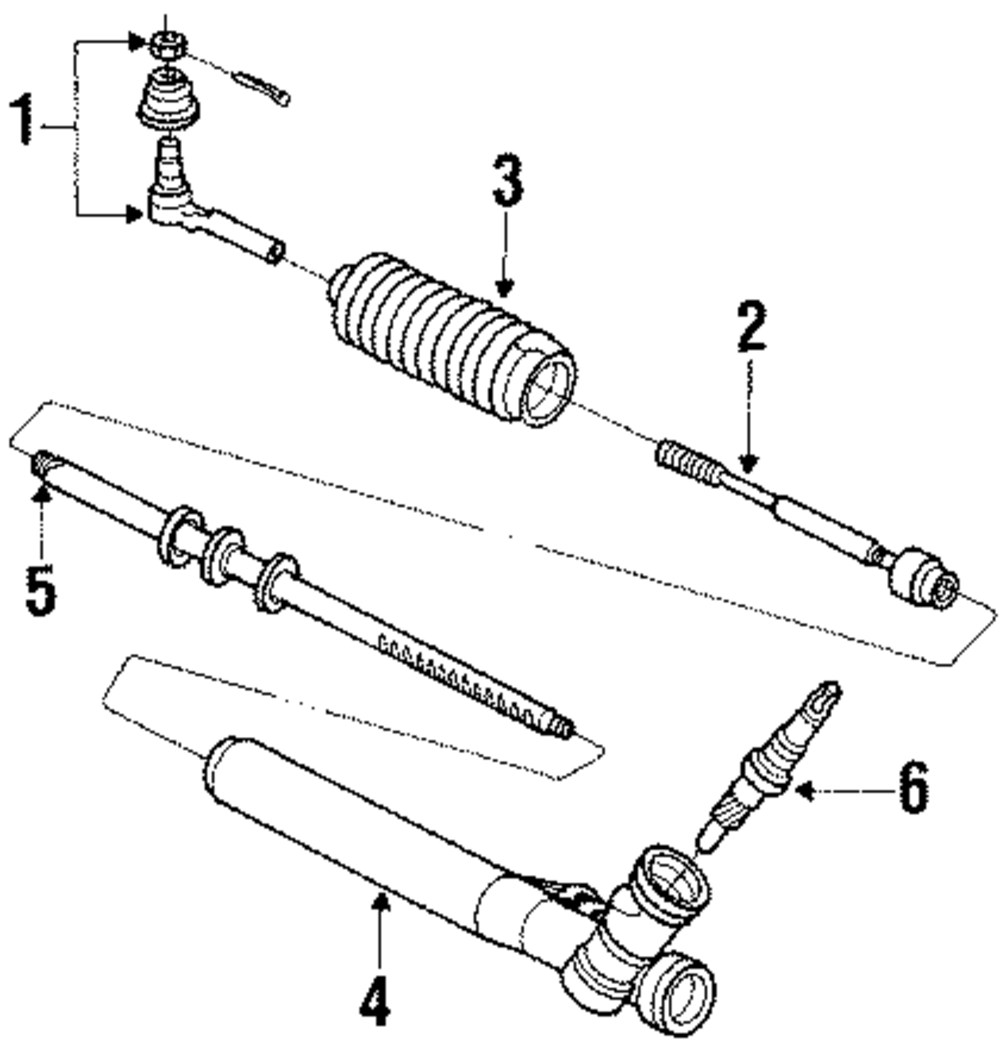 1
3
2
5
6
4