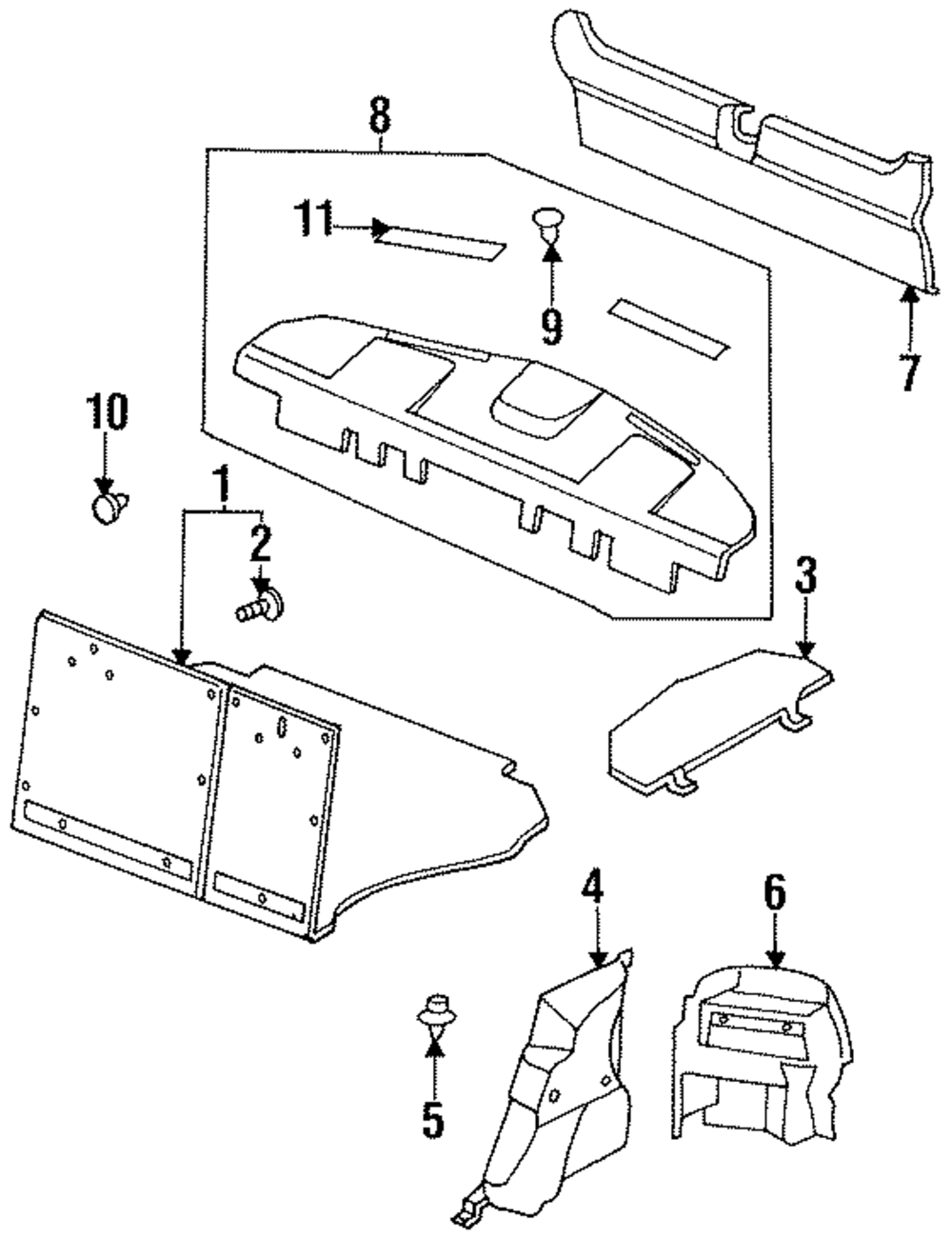 8
11
9
7
10
1
2
3
4
6
5