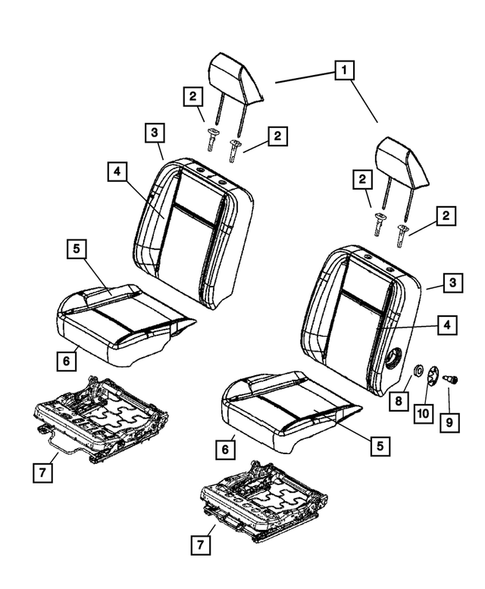 1
2
2
3
4
2
2
5
3
4
6
8
10
9
7
6
5
7