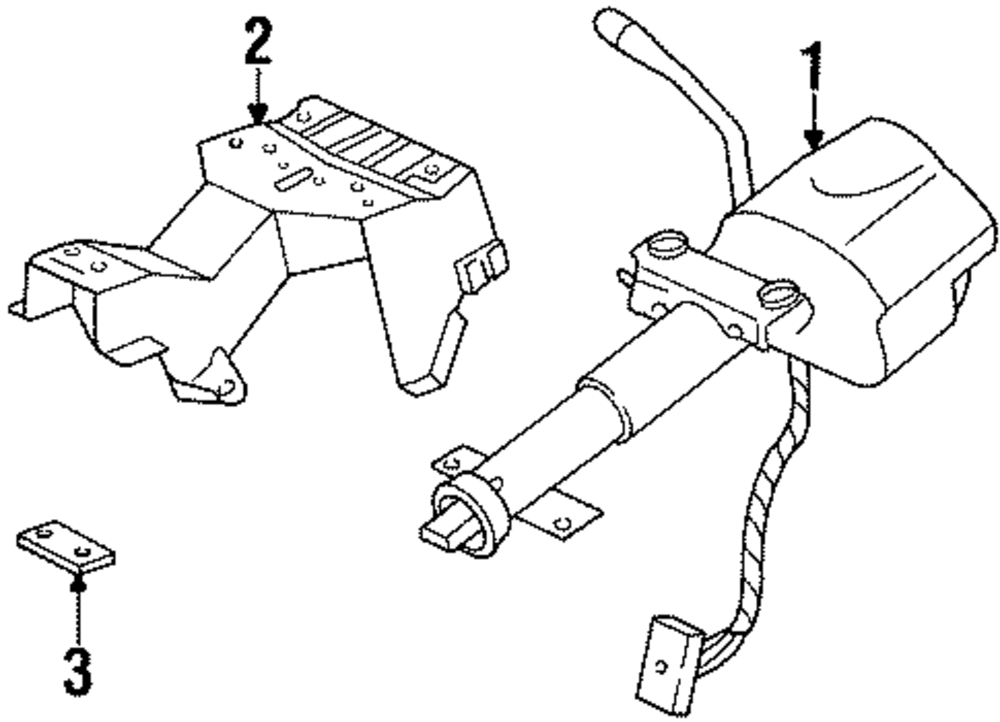 2
1
3