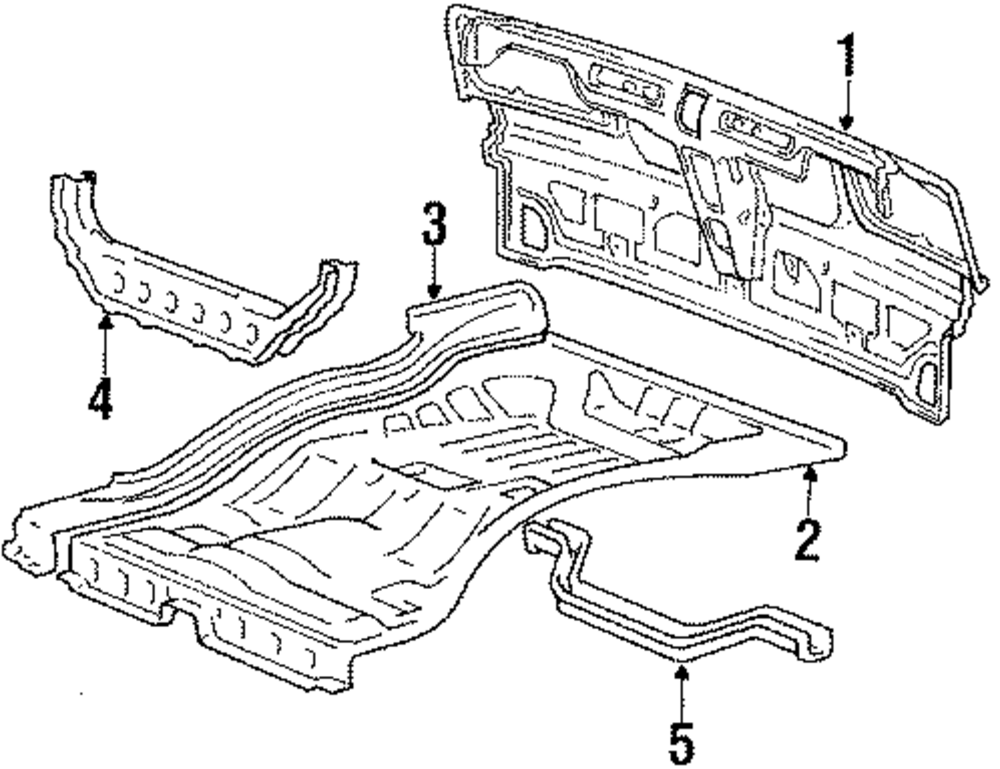 1
3
4
2
5