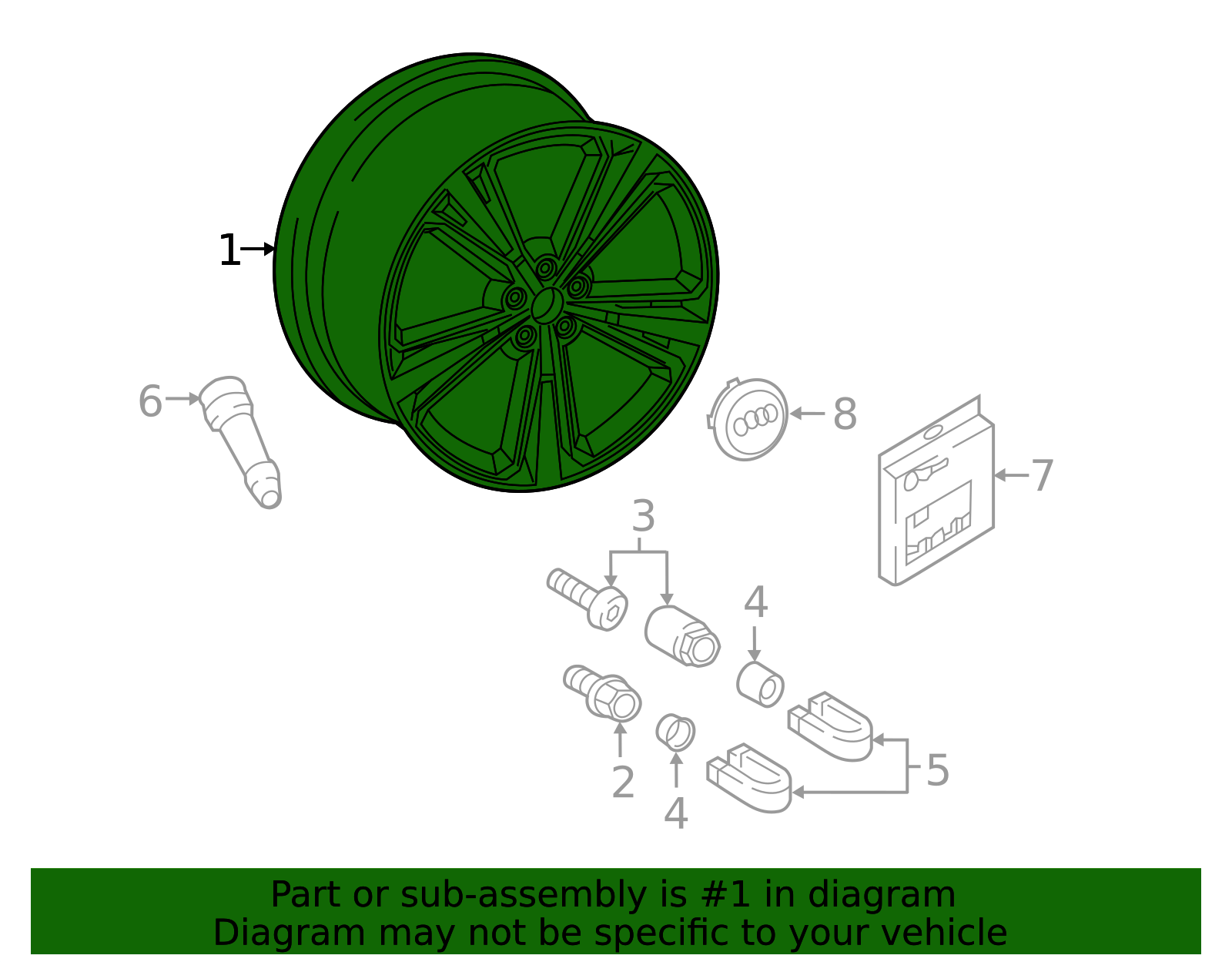 1

6

8

7

3

4

2

4

5

Part or sub-assembly is #1 in diagram
Diagram may not be specific to your vehicle