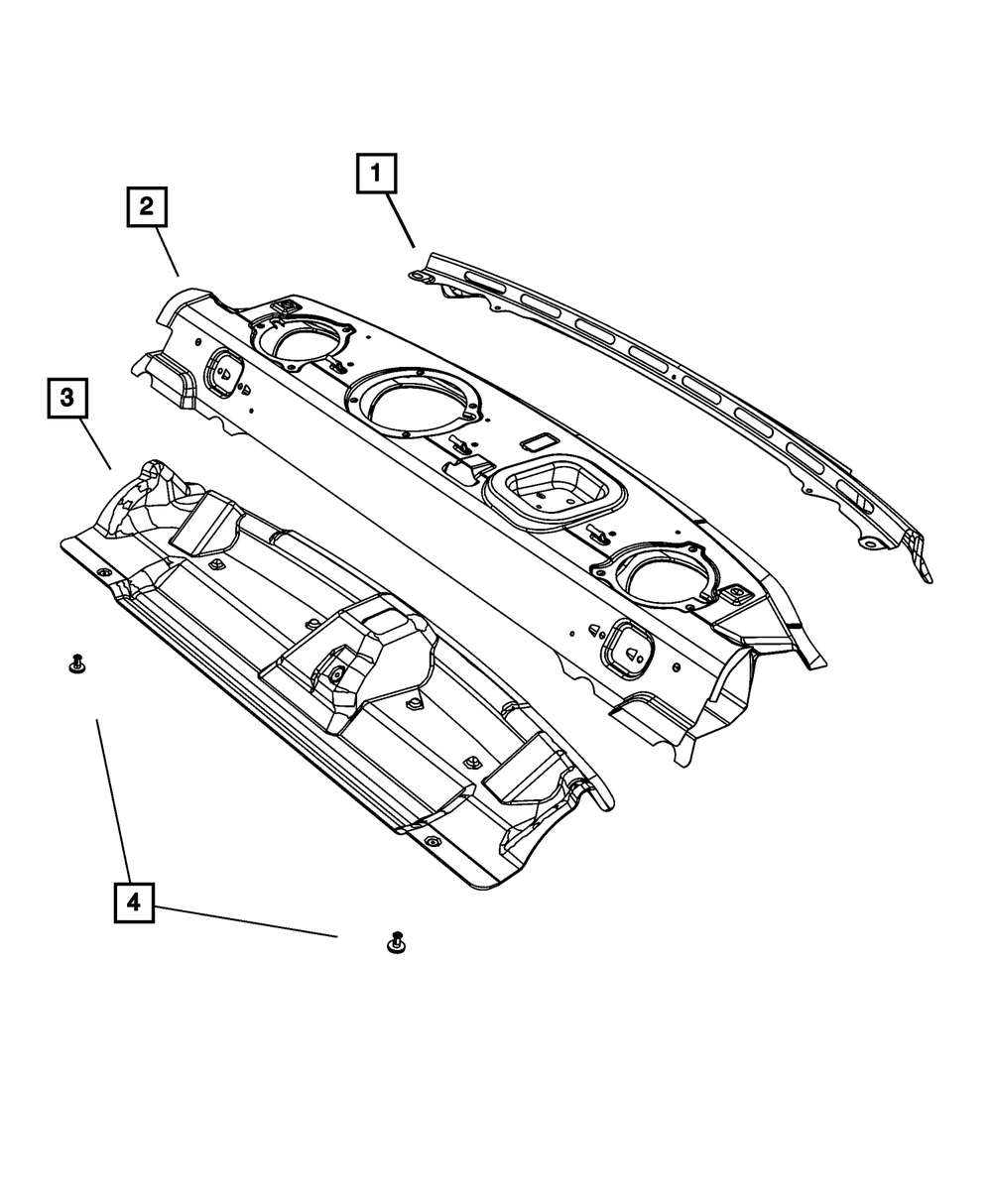 1
2
3
4