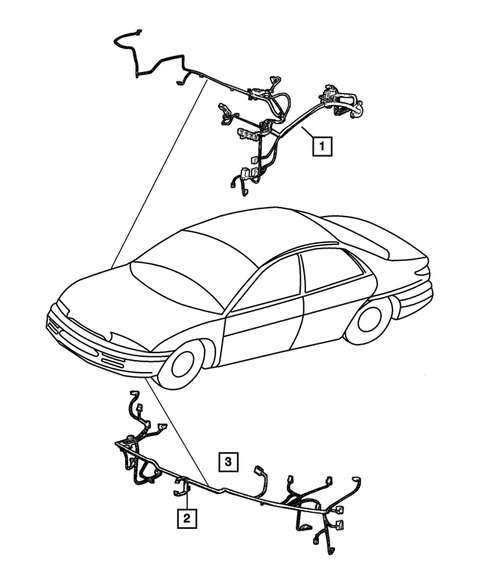 1

3

2