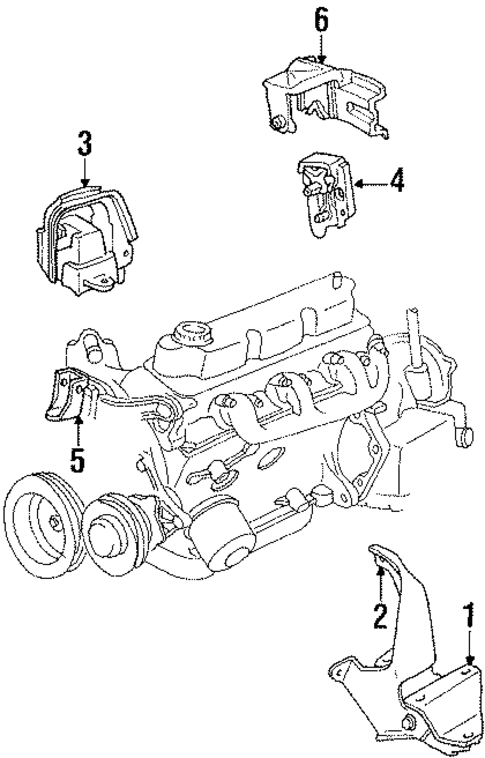 6
3
4
5
2
1