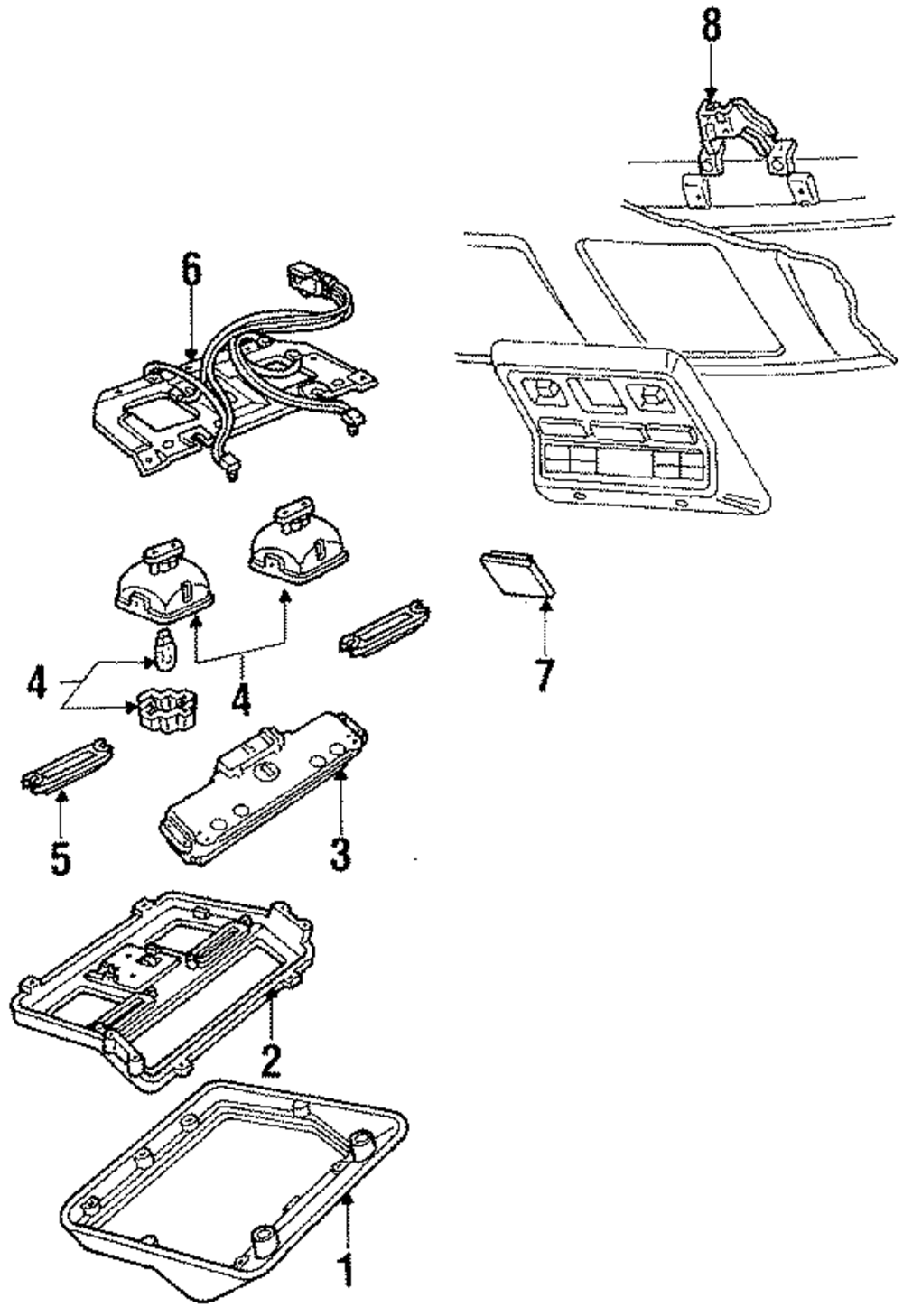 8
6
4
4
7
5
3
2
1