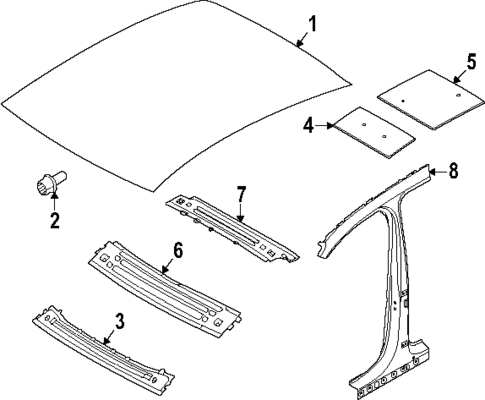 1
5
4
8
2
7
6
3