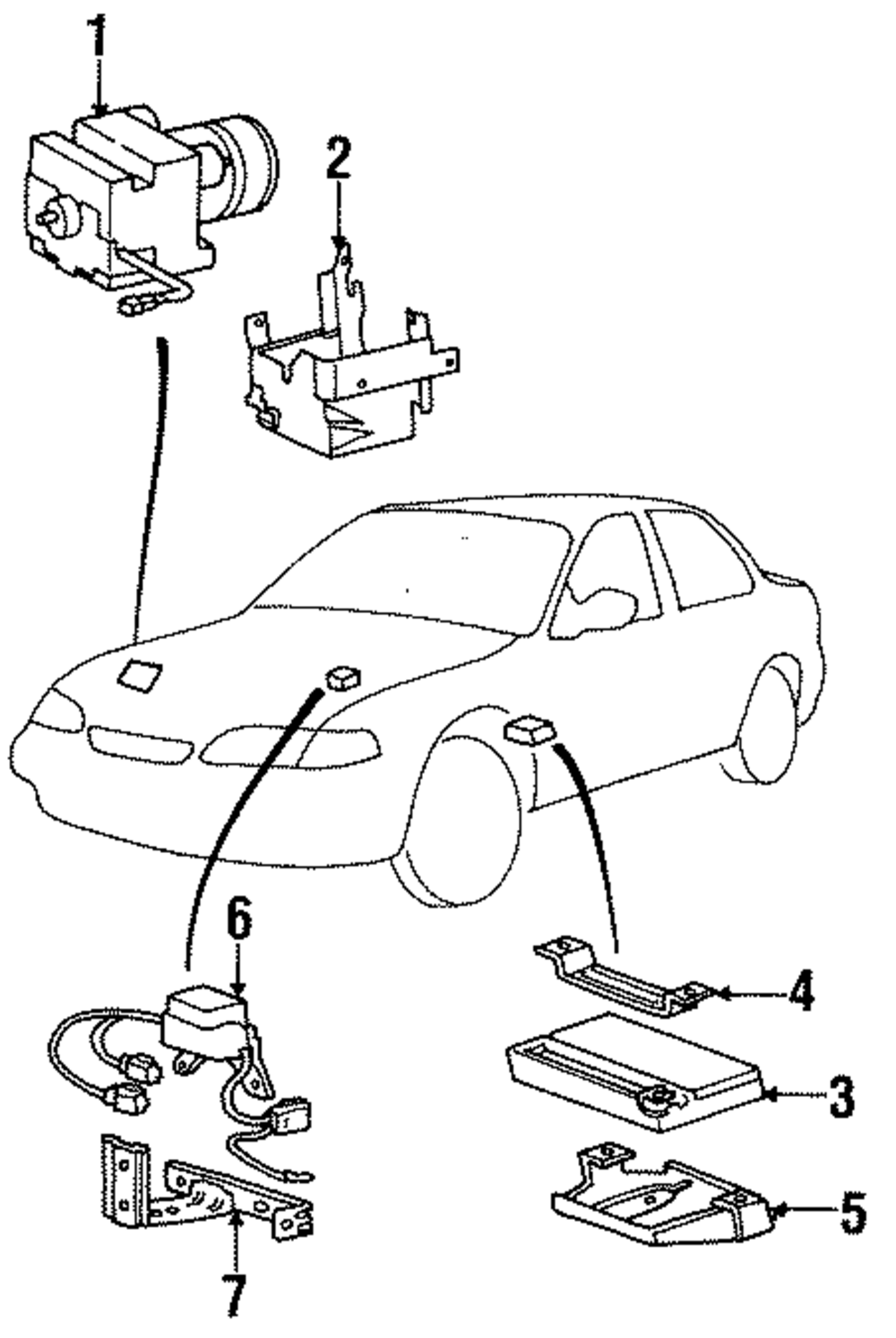 1
2
6
4
3
5
7