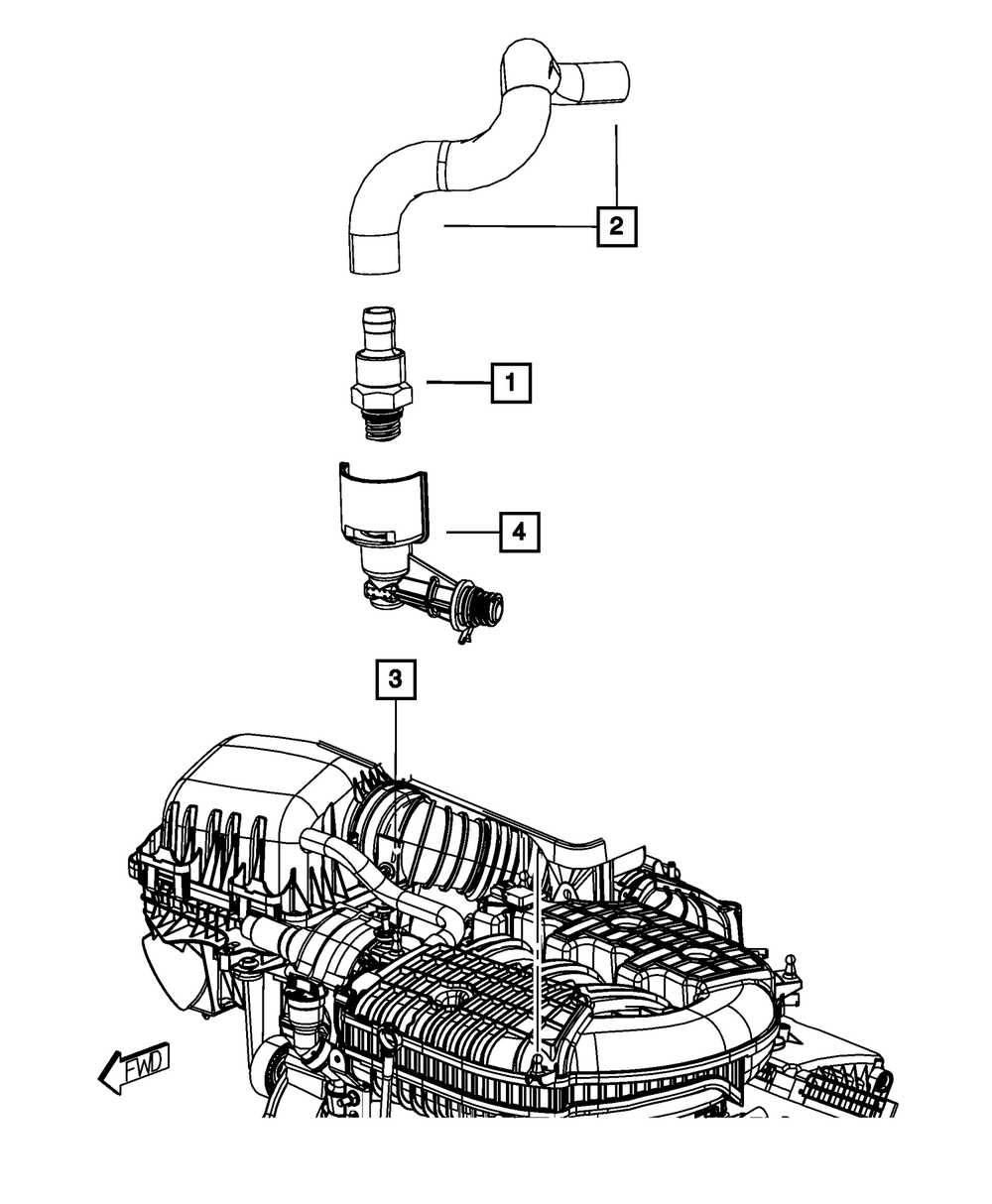 2

1

4

3

FWD