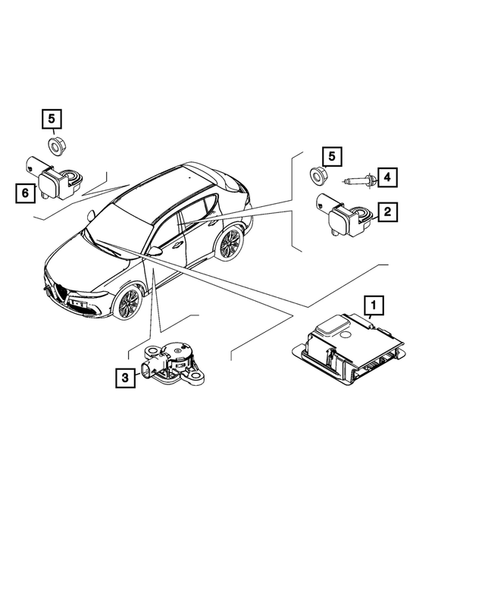 5
6
5
4
2
1
3