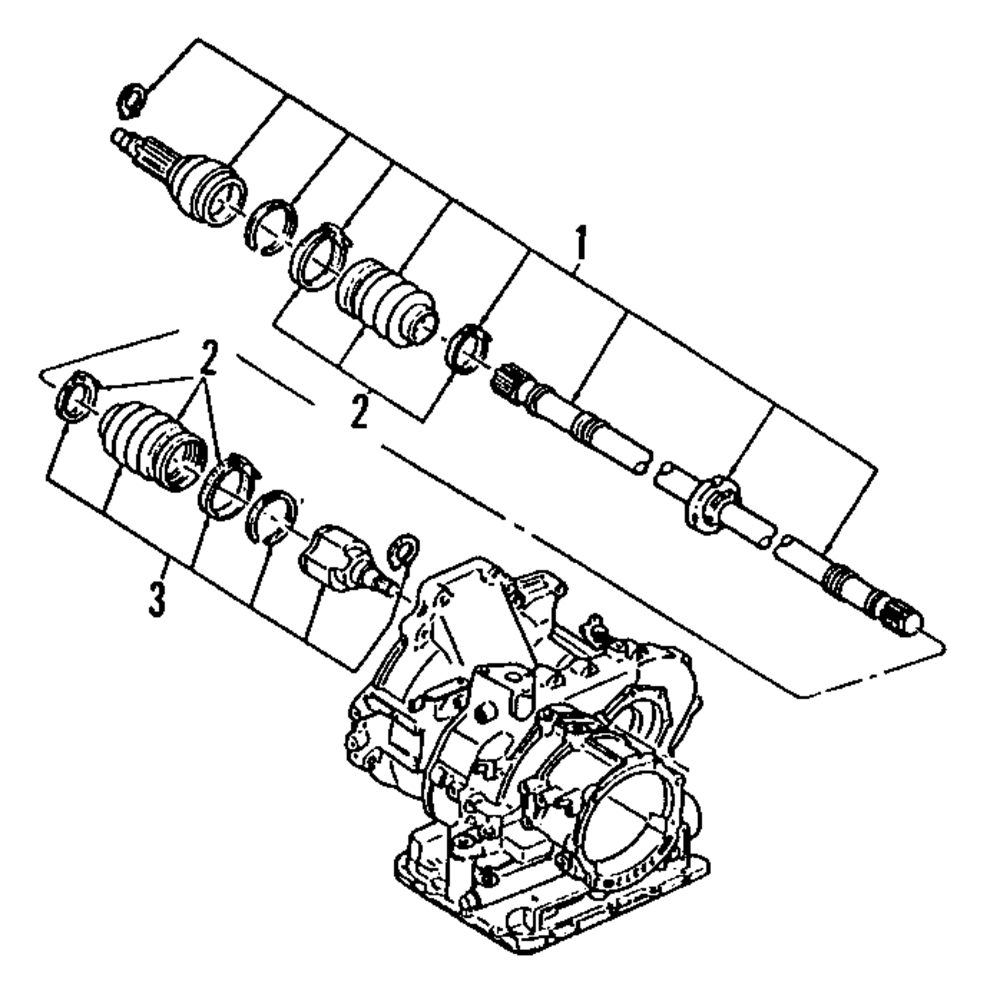 1
2
2
3