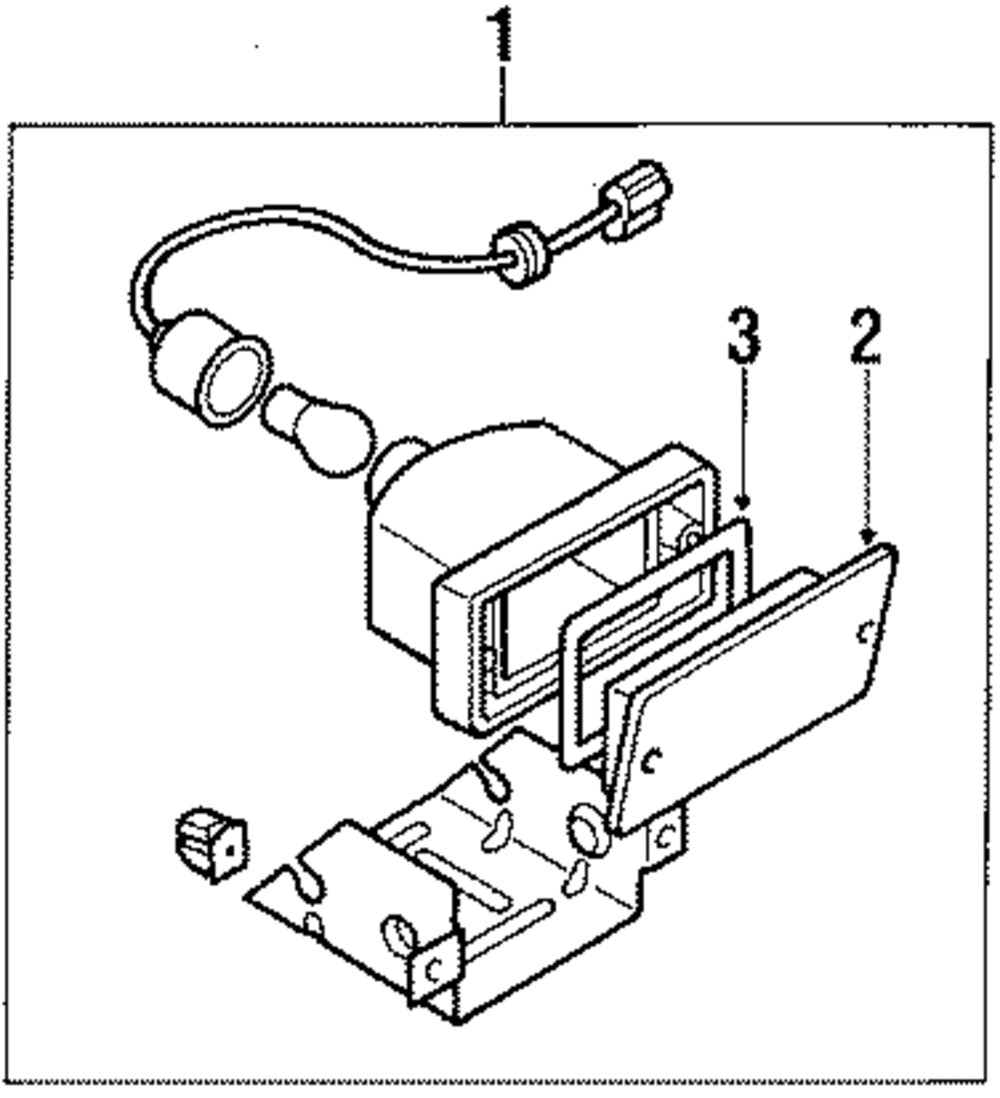 1
3
2