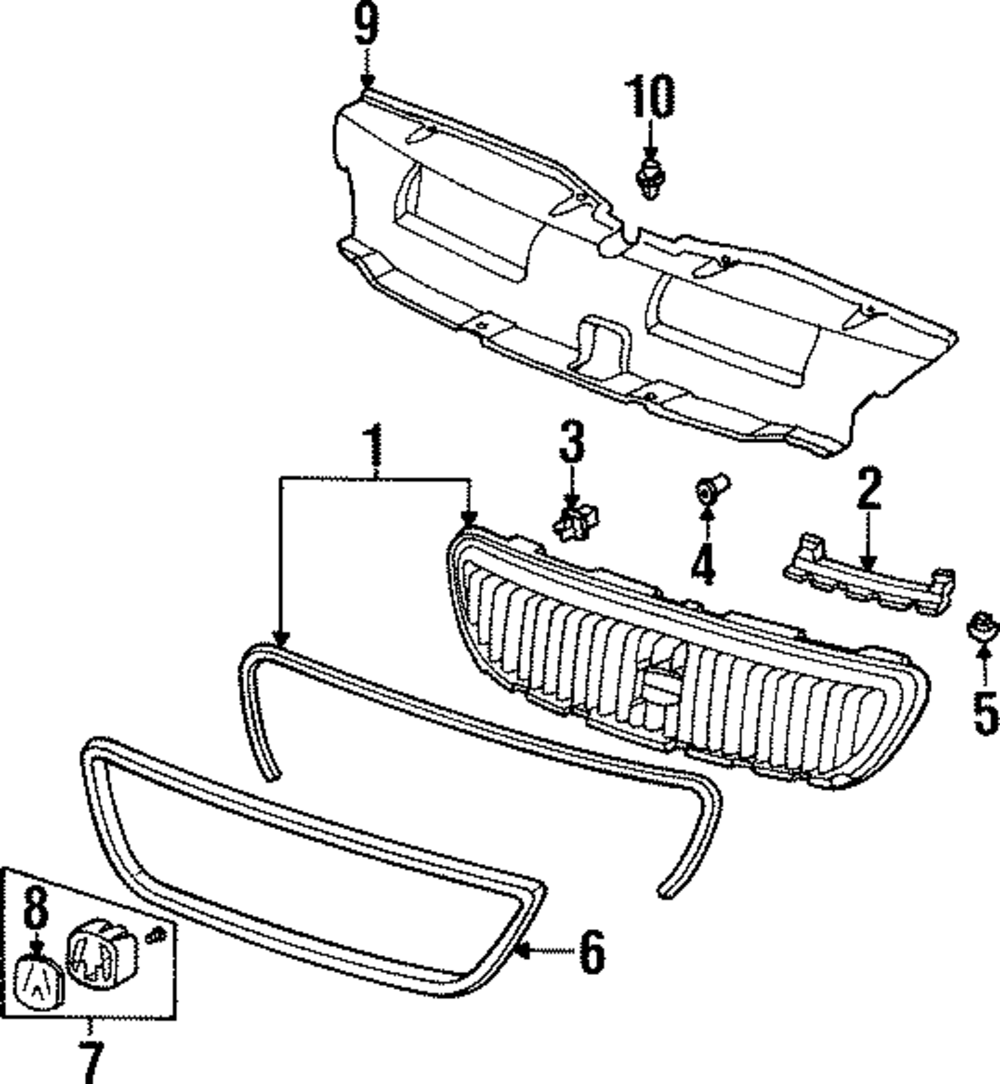 9
10
1
3
4
2
5
6
8
7