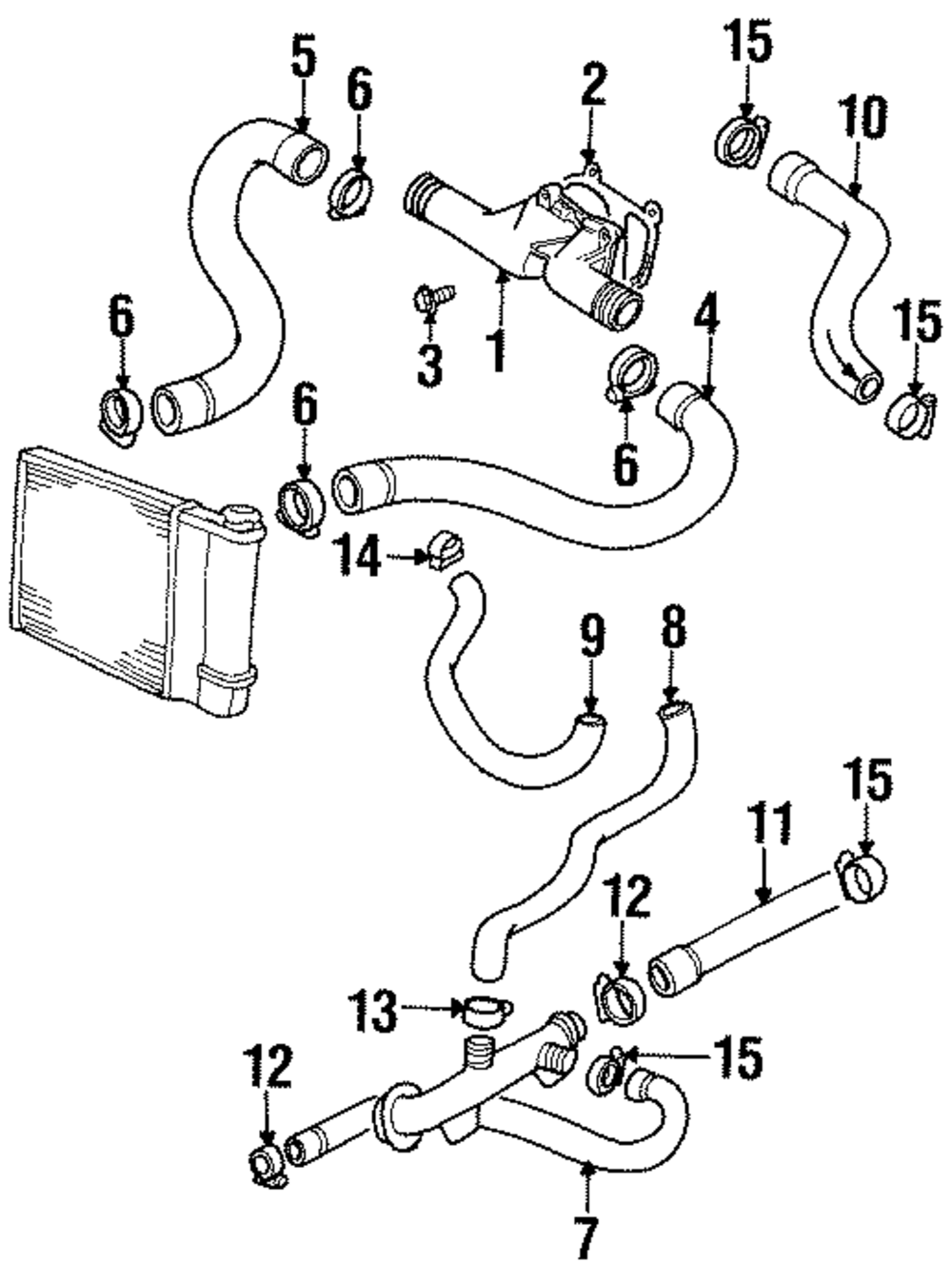 5
6
2
15
10
6
3
1
4
15
6
6
14
9
8
15
11
12
13
15
12
7