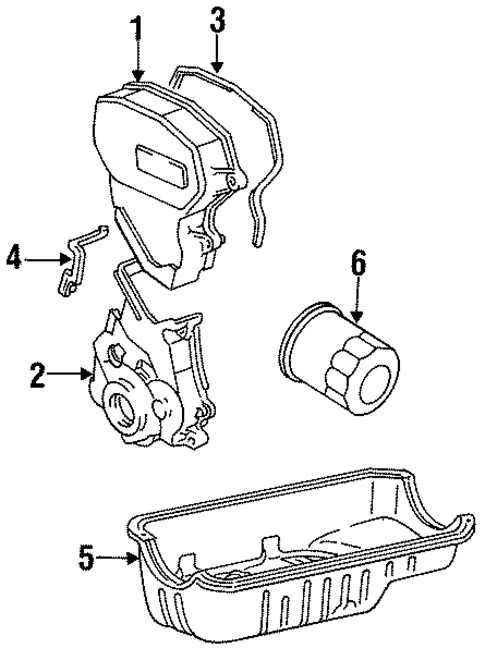 1
3
4
6
2
5