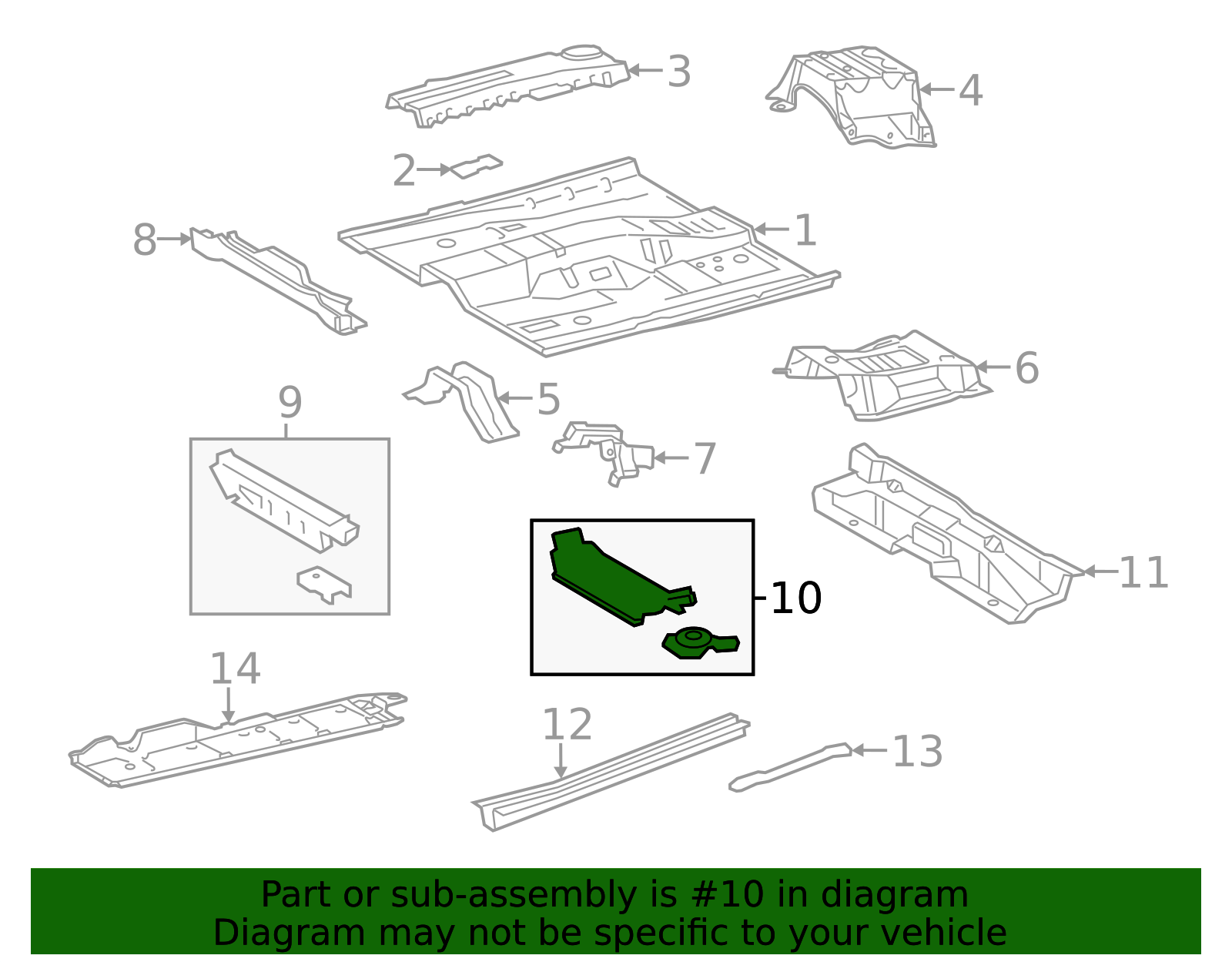 3
4
2
1
8
6
5
9
7
11
10
14
12
13

Part or sub-assembly is #10 in diagram
Diagram may not be specific to your vehicle