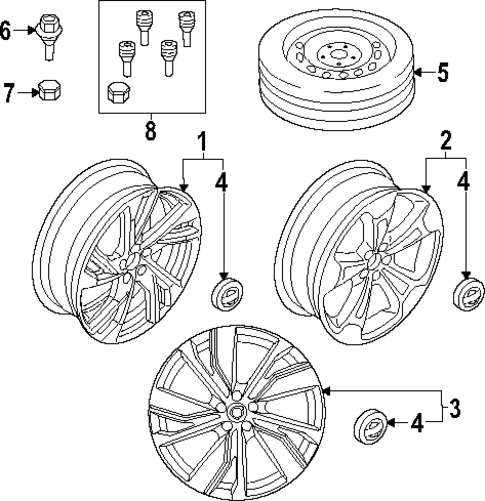 6
7
8
5
1
4
2
4
3
4