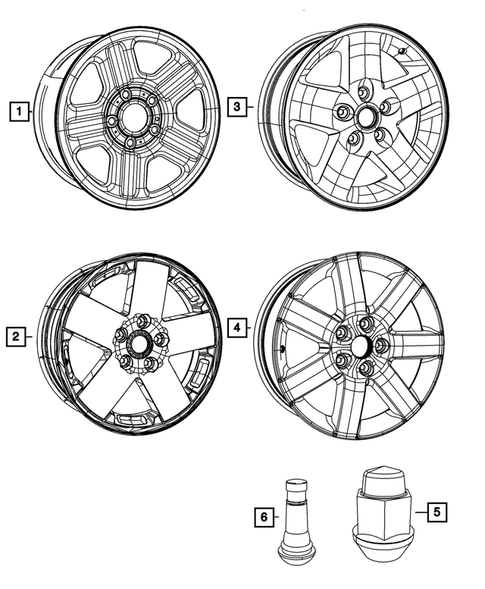 1
3
2
4
6
5