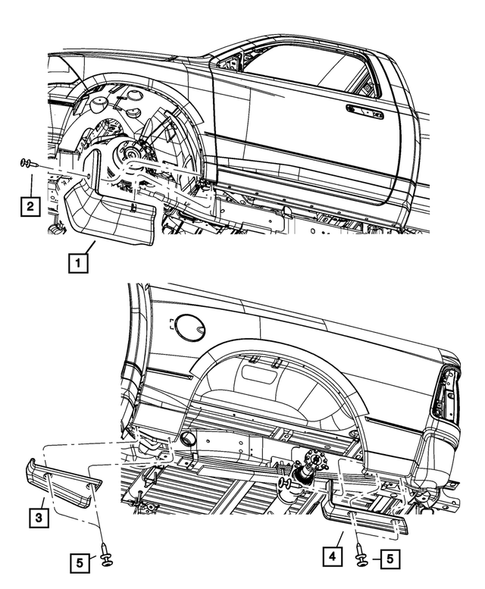 2
1
3
5
4
5