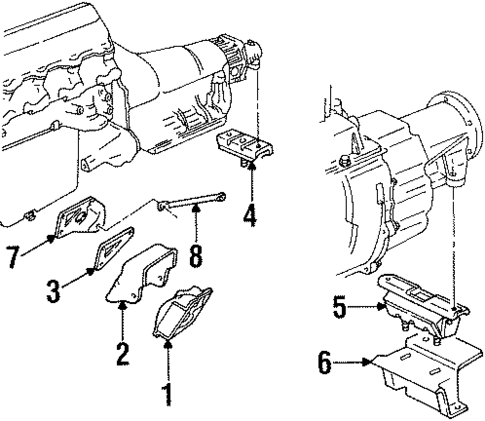 4
7
8
3
2
1
5
6