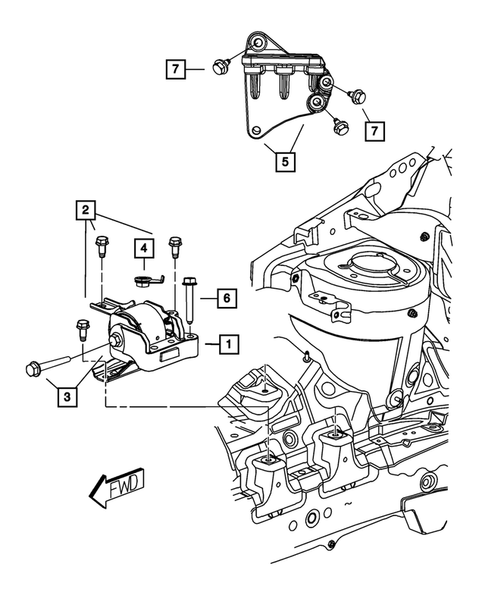 7
7
5
2
4
6
1
3
FWD