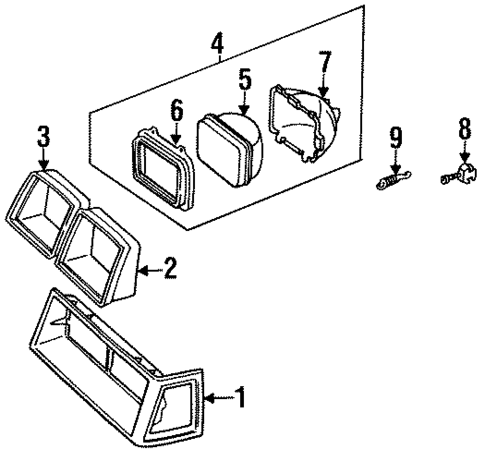 4
7
5
6
3
9
8
2
1