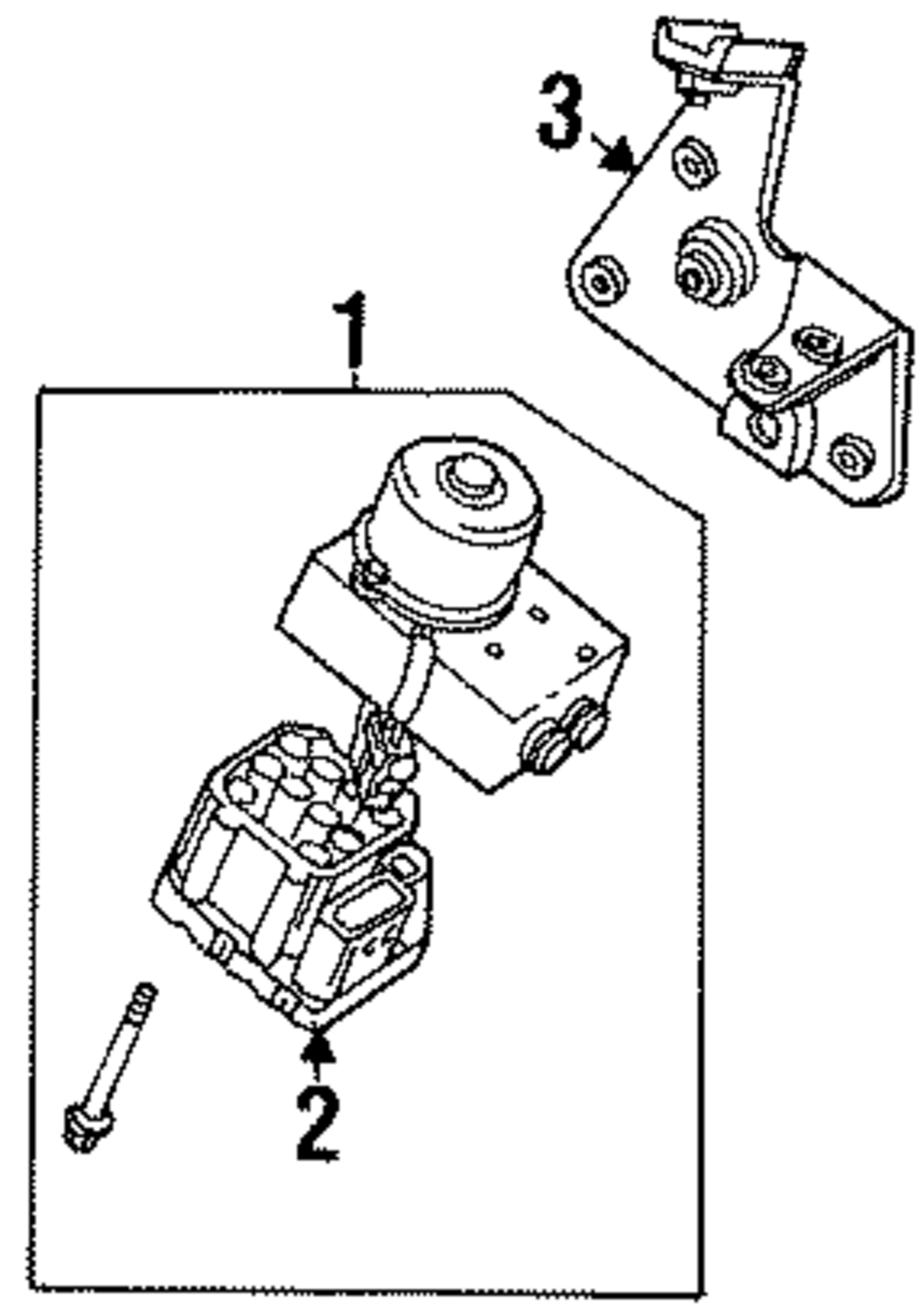 3
1
2