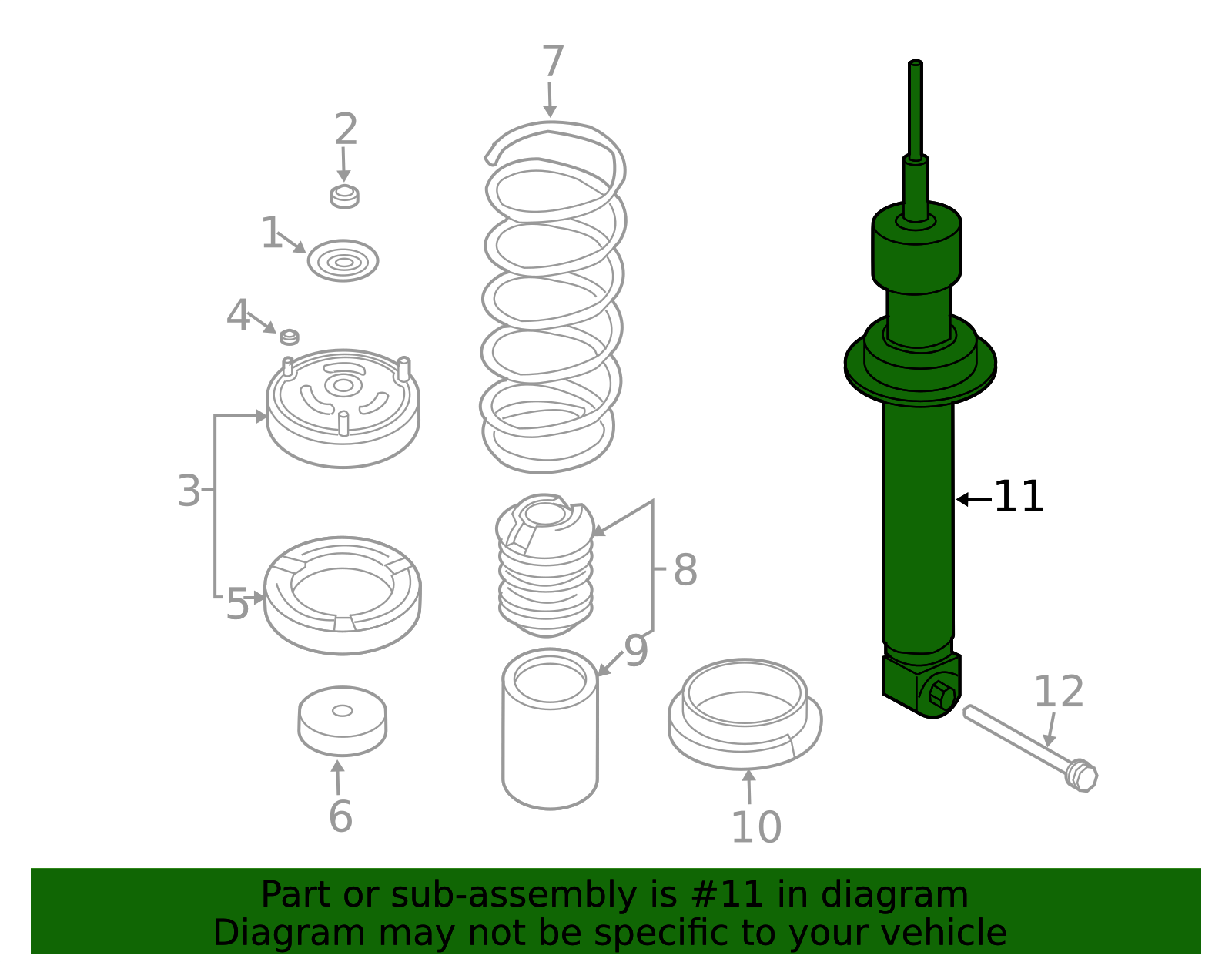 7
2
1
4
3
5
6
8
9
10
11
12

Part or sub-assembly is #11 in diagram
Diagram may not be specific to your vehicle