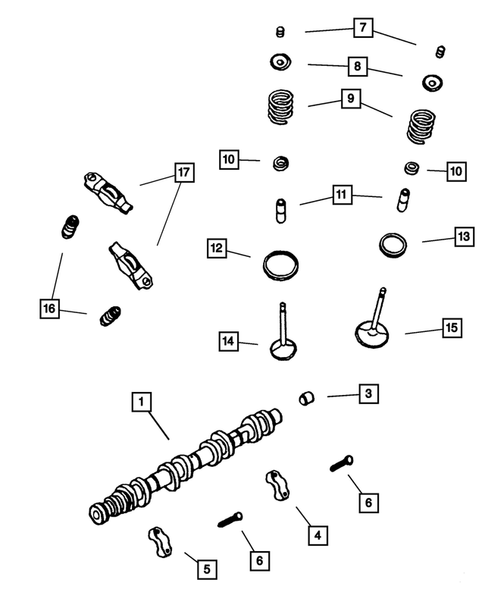 7
8
9
10
10
17
11
12
13
16
14
15
1
3
6
4
6
5