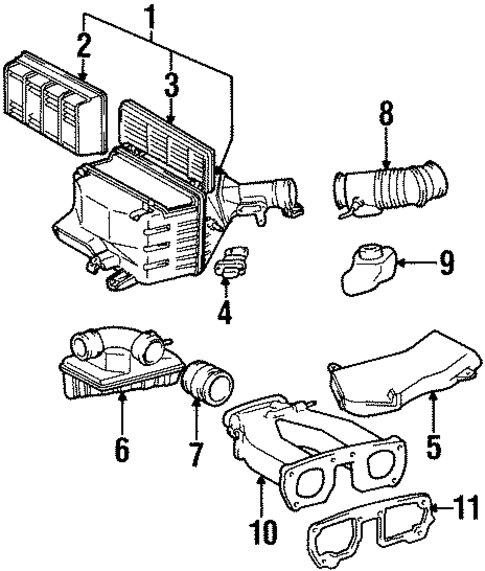 1
2
3
8
9
4
6
7
5
10
11