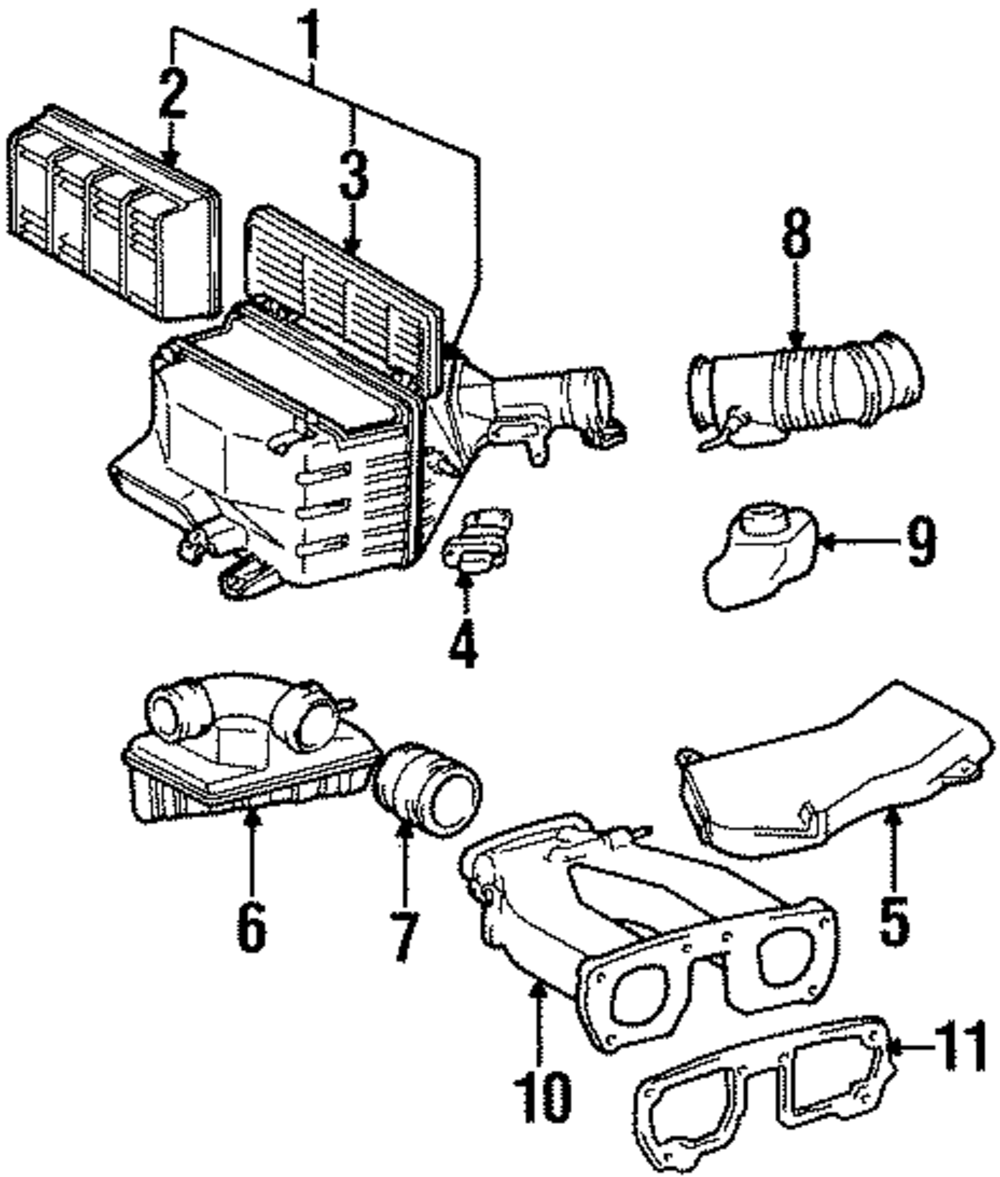 1
2
3
8
9
4
6
7
5
10
11