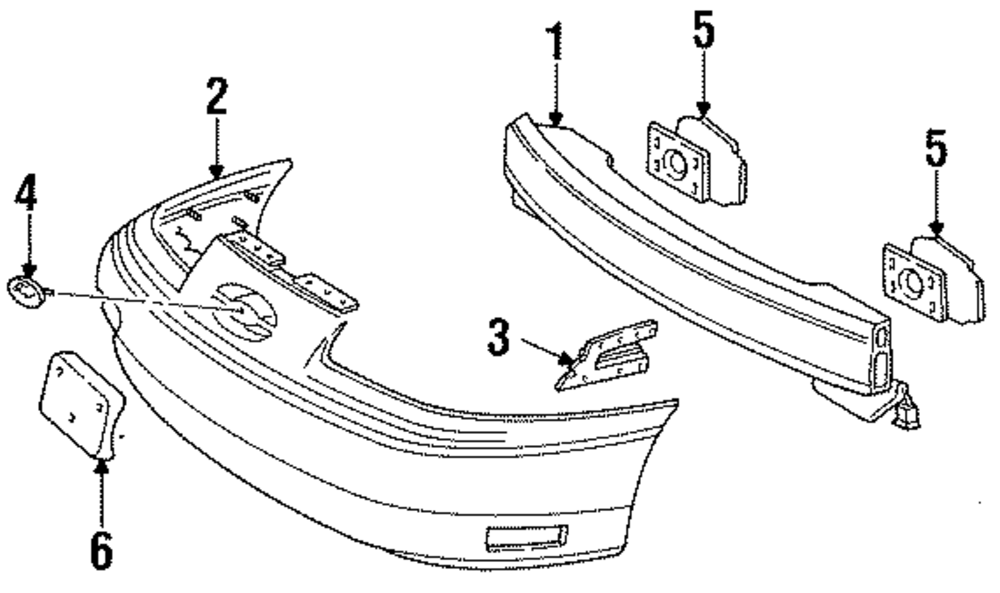 1
5
2
5
4
3
6