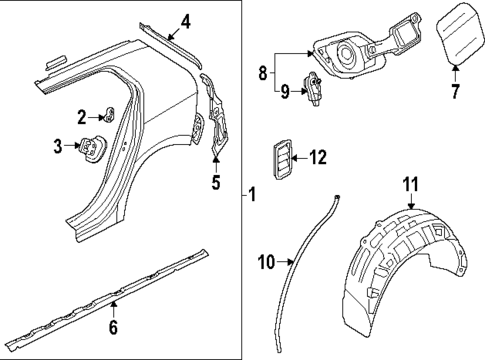 4
2
3
5
1
6
8
9
7
12
11
10