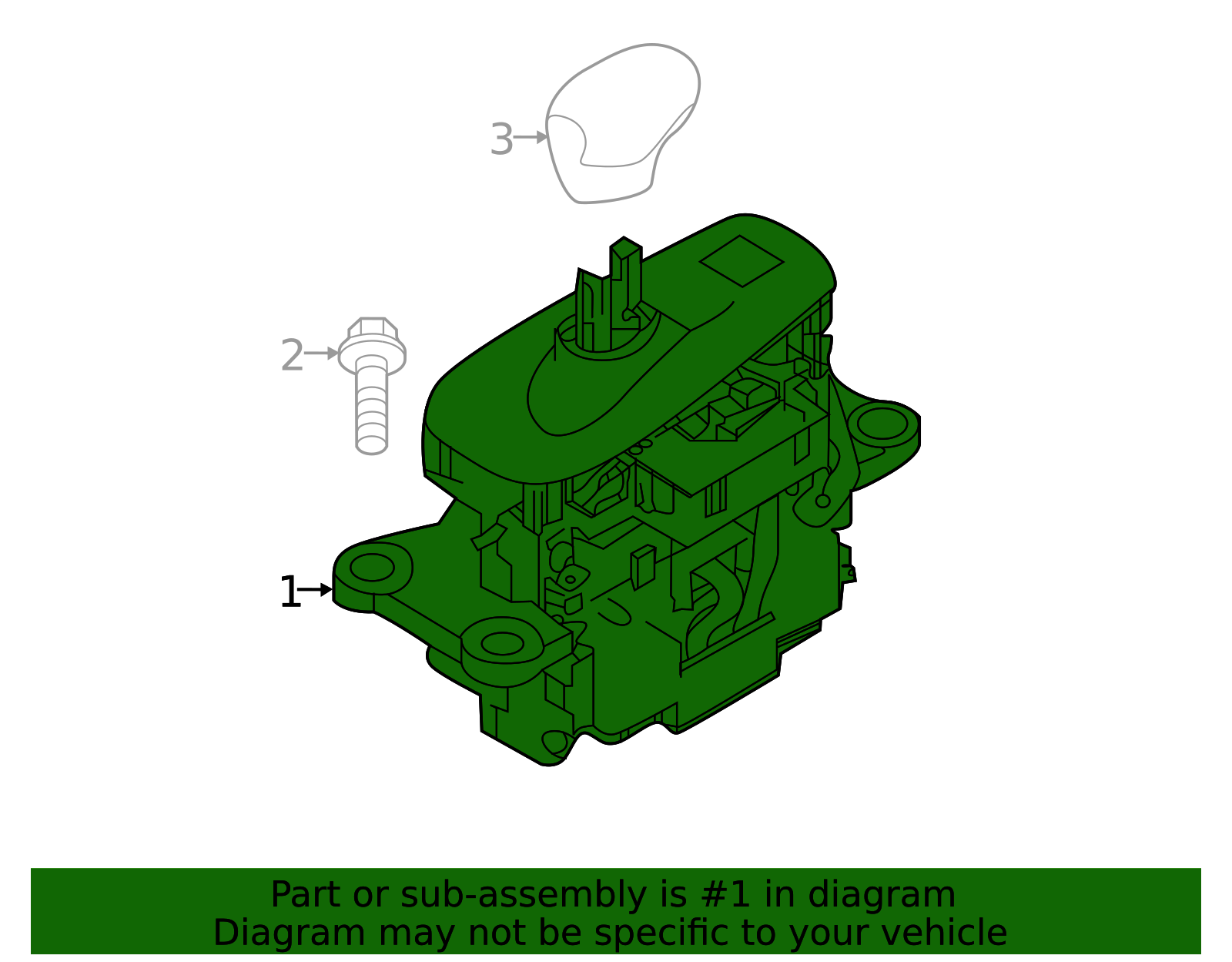 3

2

1

Part or sub-assembly is #1 in diagram
Diagram may not be specific to your vehicle