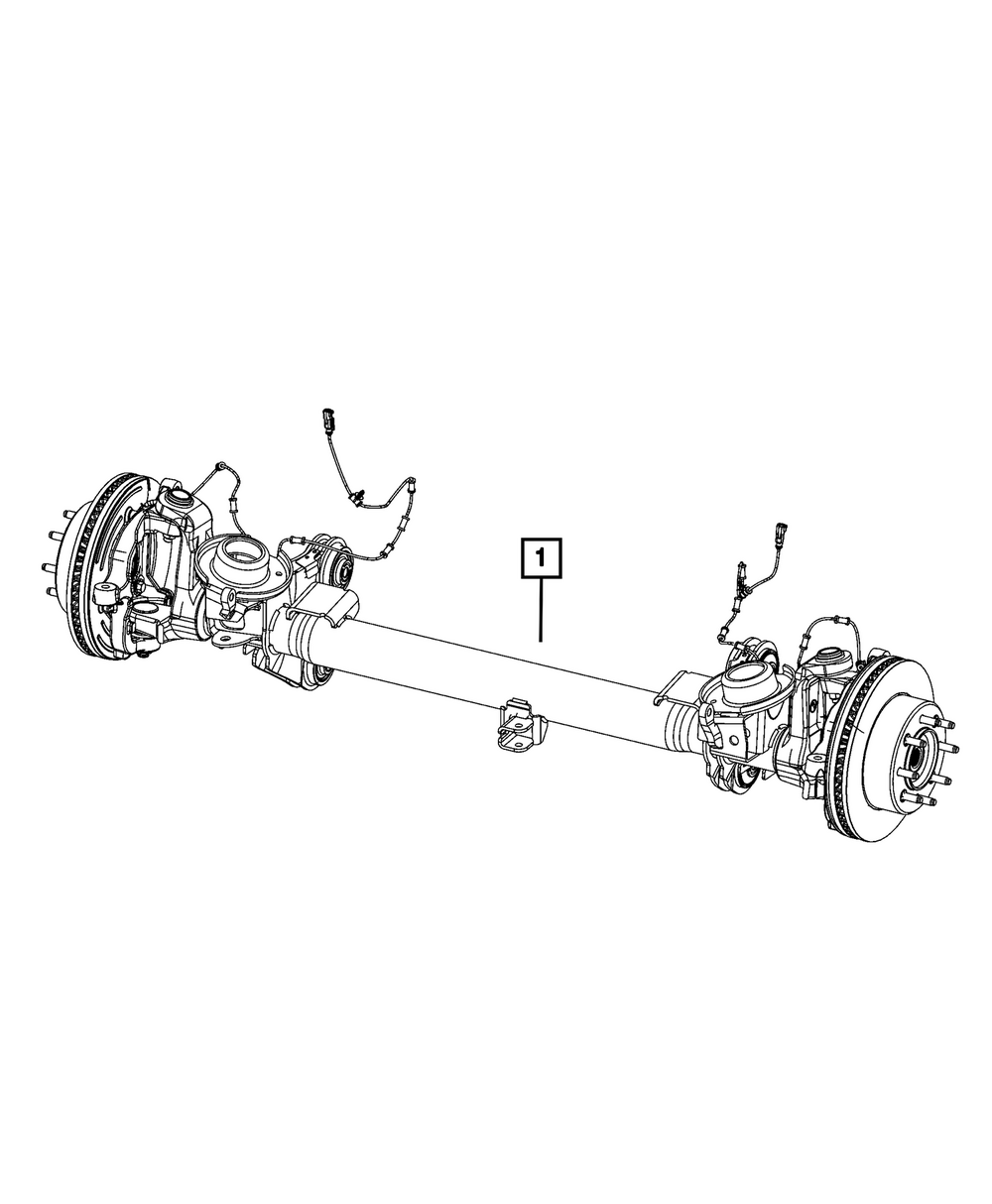 1