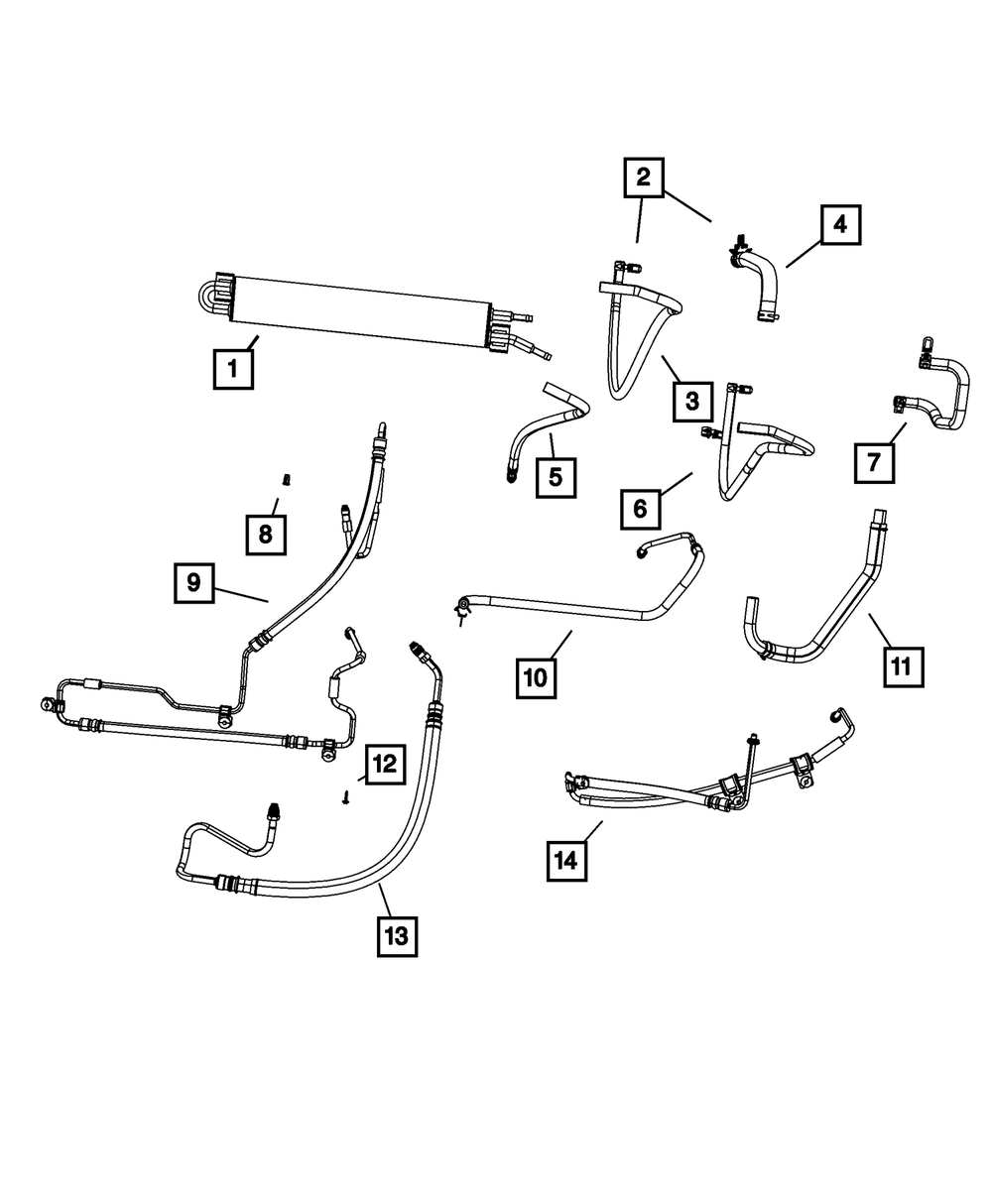 2
4
1
3
5
7
6
8
9
10
11
12
14
13