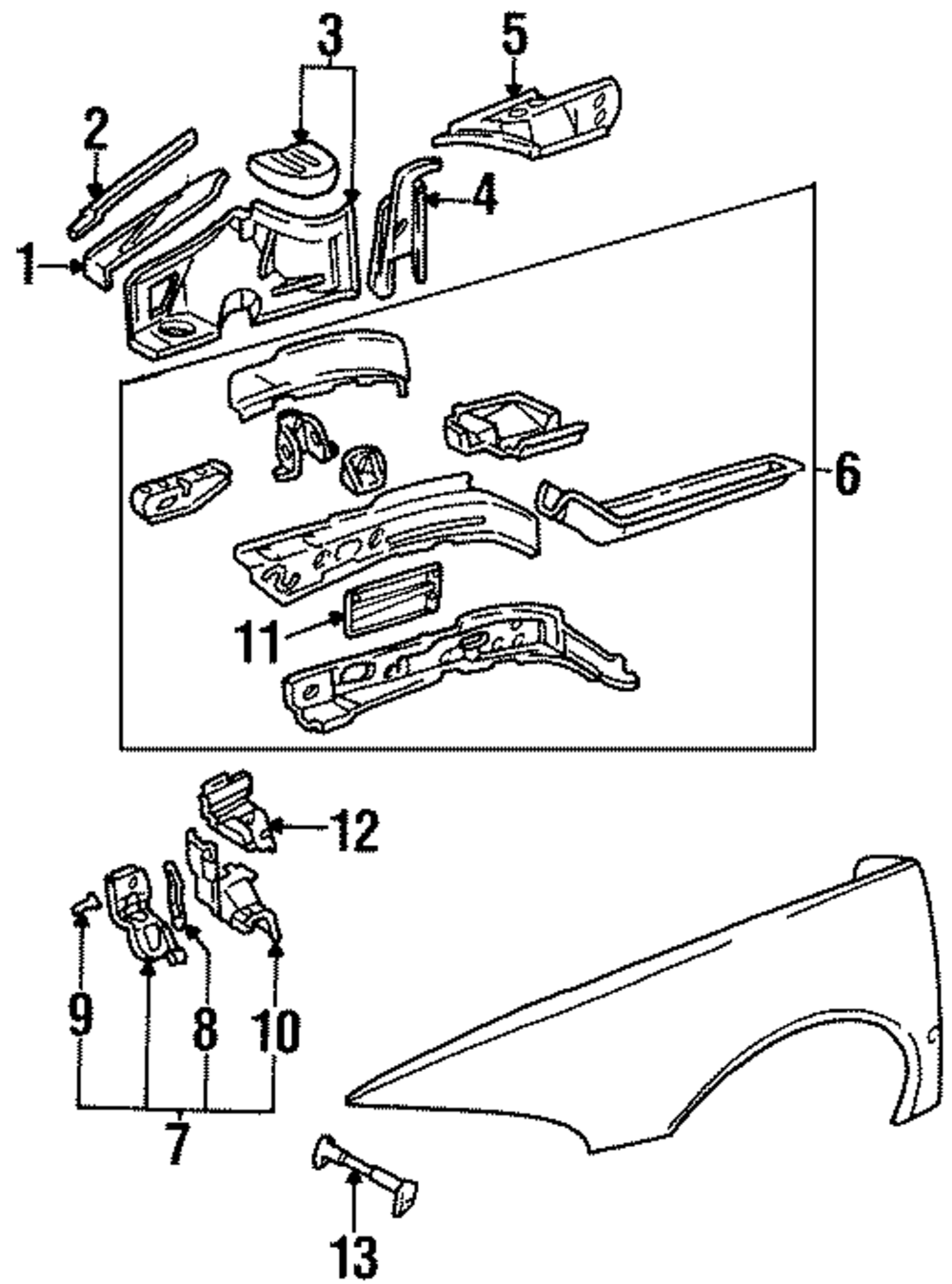 3
5
2
4
1
6
11
12
9
8
10
7
13